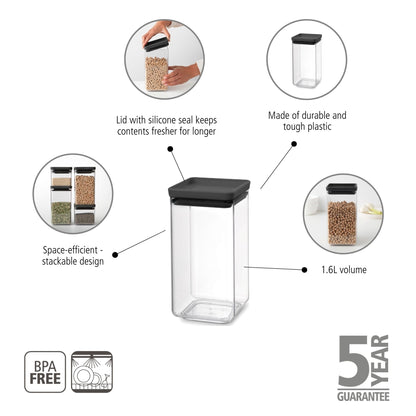 Lid with silicone seal keeps contents fresher for longer

Made of durable and tough plastic

Space-efficient - stackable design

1.6L volume

BPA FREE

5 YEAR GUARANTEE