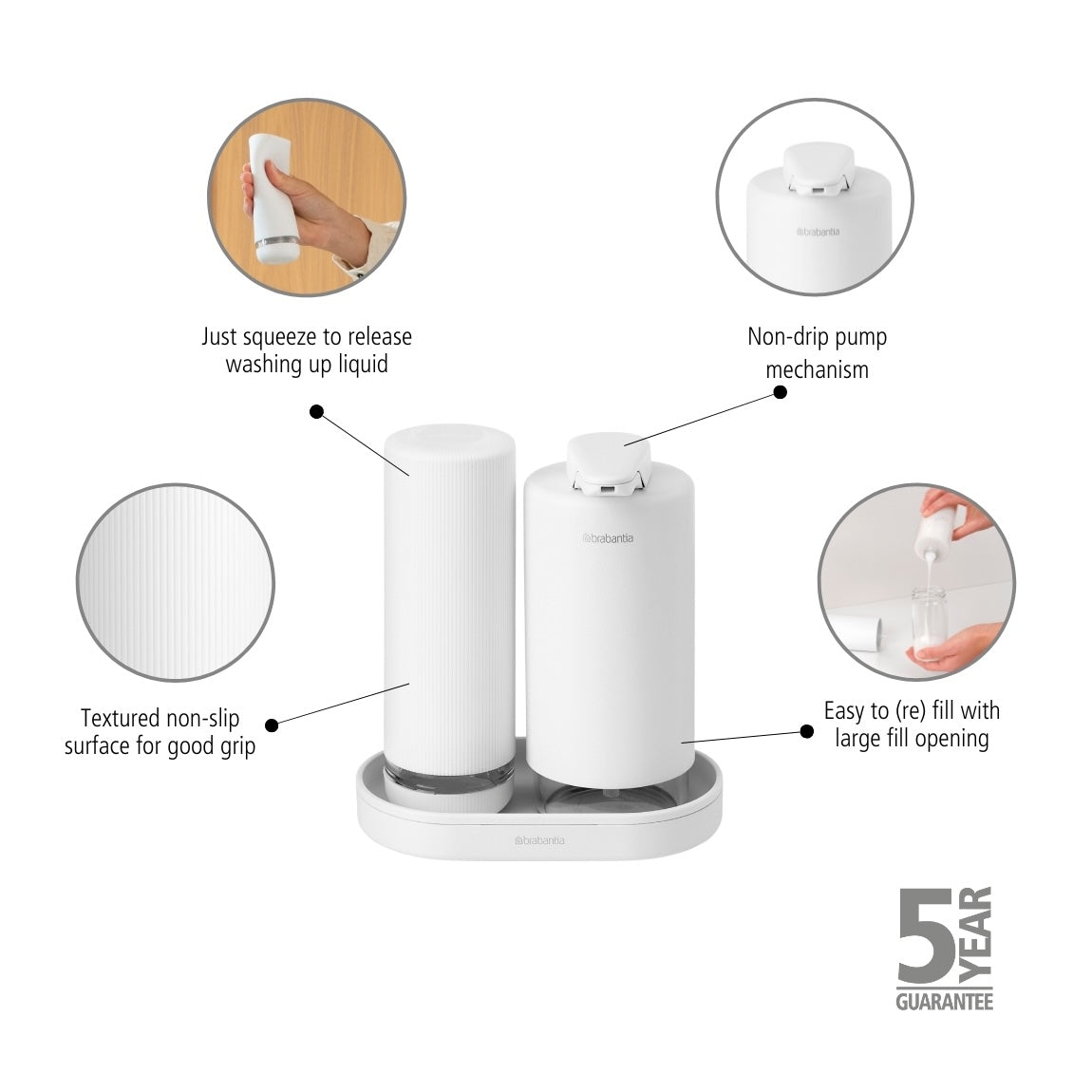 brabantia

Just squeeze to release washing up liquid

Non-drip pump mechanism

brabantia

Textured non-slip surface for good grip

Easy to (re) fill with large fill opening

brabantia

5 YEAR GUARANTEE