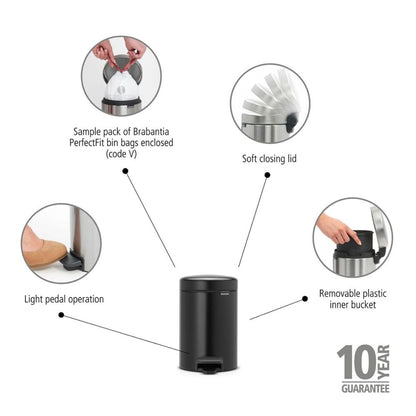 Sample pack of Brabantia PerfectFit bin bags enclosed (code V)

Soft closing lid

Light pedal operation

Removable plastic inner bucket

10 YEAR GUARANTEE