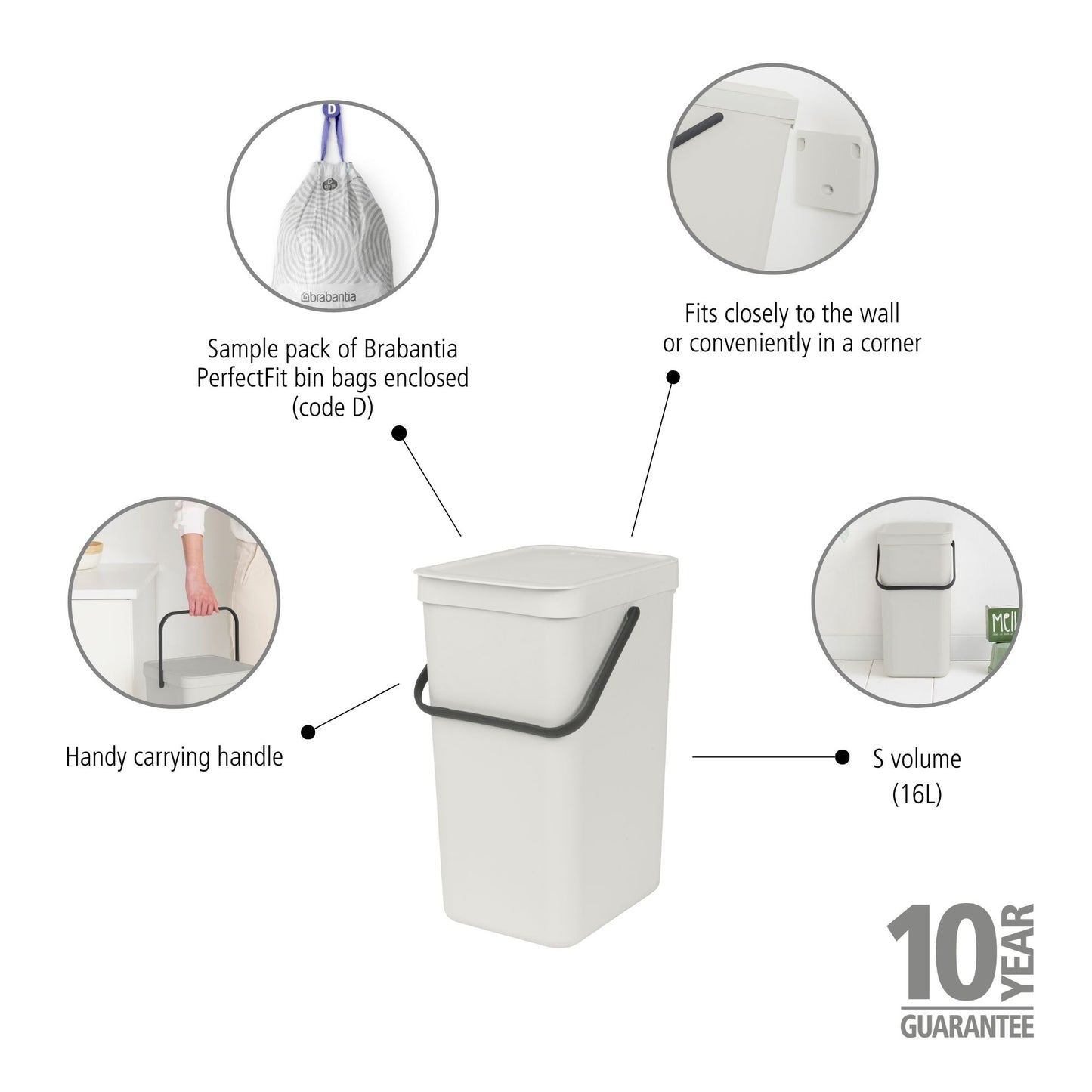 D

brabantia

Sample pack of Brabantia PerfectFit bin bags enclosed (code D)

Fits closely to the wall or conveniently in a corner

Handy carrying handle

S volume (16L)

10 YEAR GUARANTEE