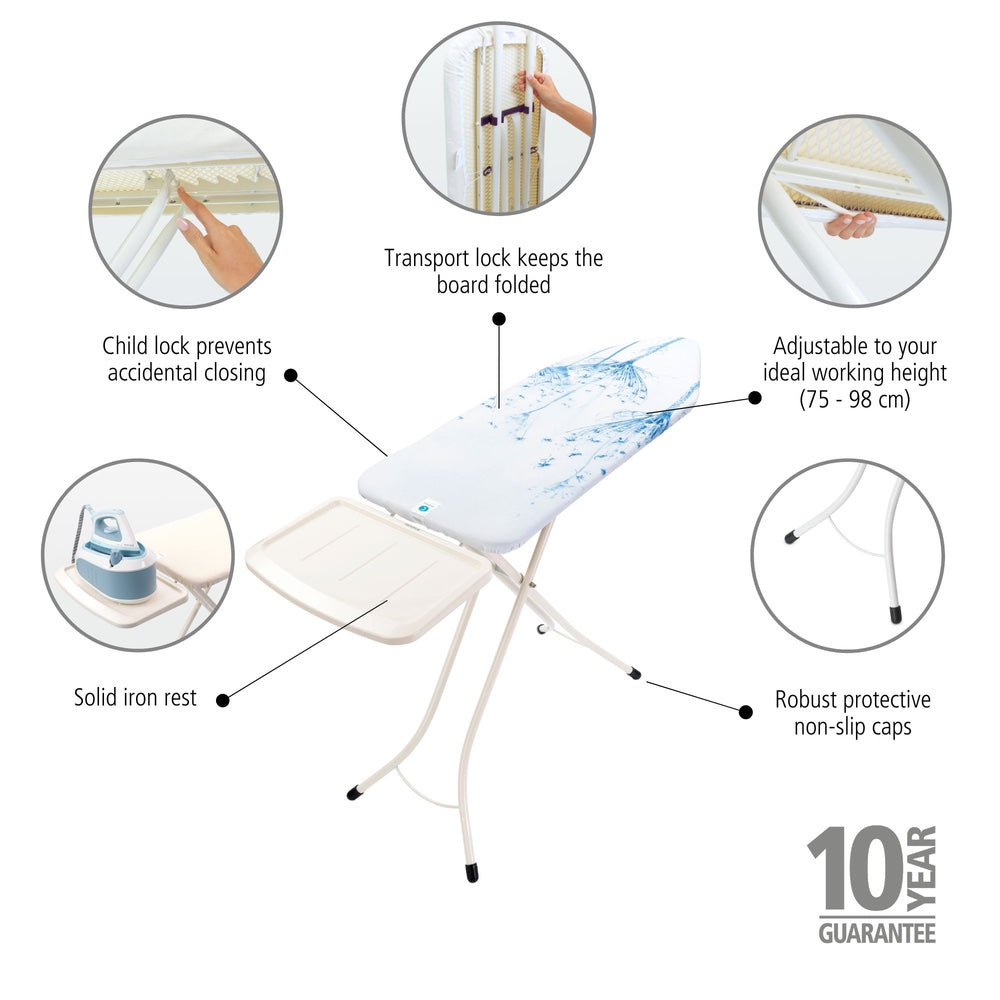 Transport lock keeps the board folded

Child lock prevents accidental closing

Adjustable to your ideal working height (75 - 98 cm)

Solid iron rest

Robust protective non-slip caps

10 YEAR GUARANTEE