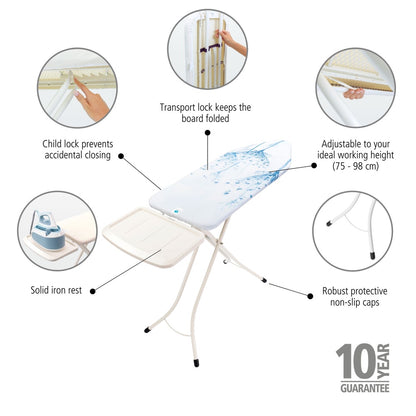 Transport lock keeps the board folded

Child lock prevents accidental closing

Adjustable to your ideal working height (75 - 98 cm)

Solid iron rest

Robust protective non-slip caps

10 YEAR GUARANTEE