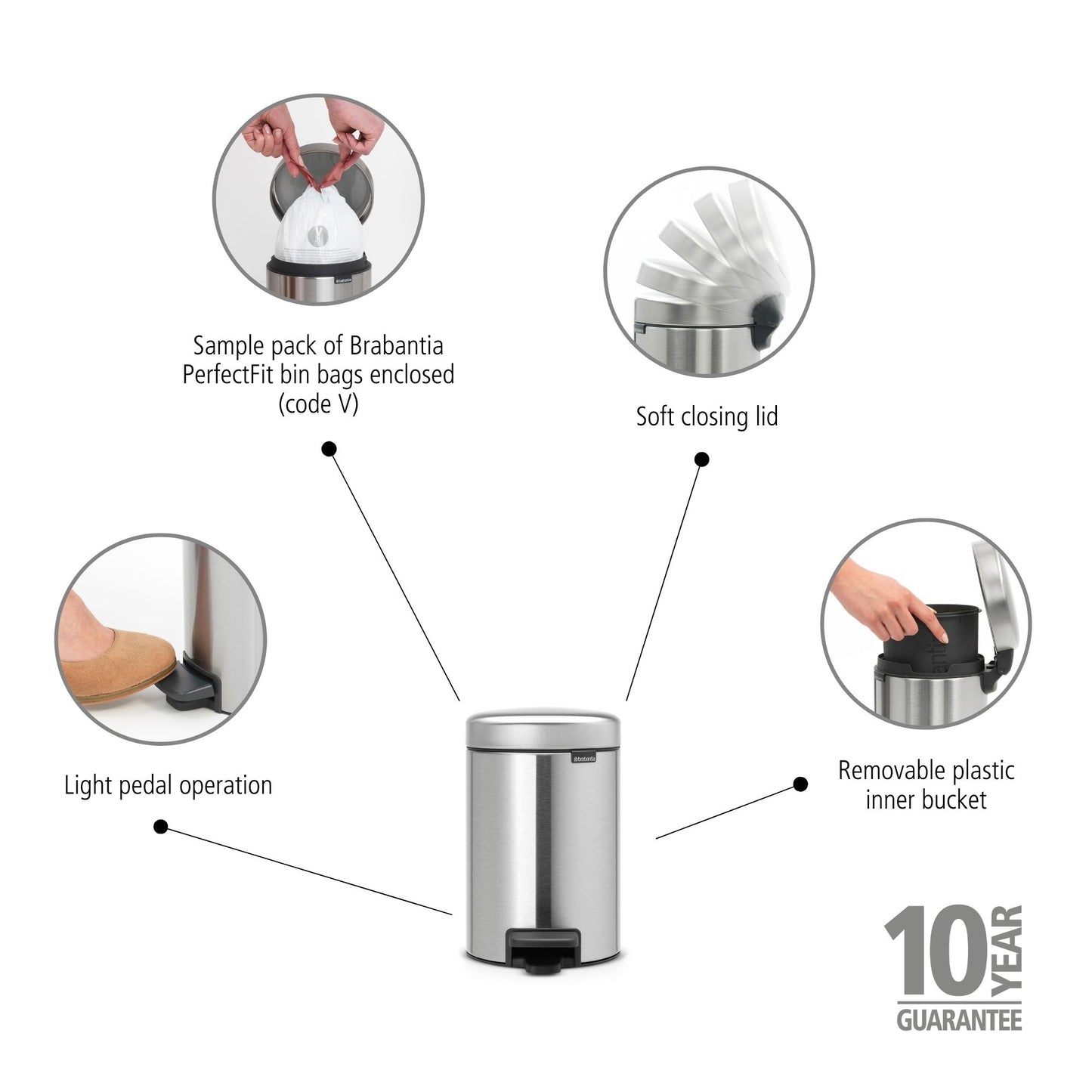 Sample pack of Brabantia PerfectFit bin bags enclosed (code V)

Soft closing lid

Light pedal operation

Removable plastic inner bucket

brabantia

10 YEAR GUARANTEE