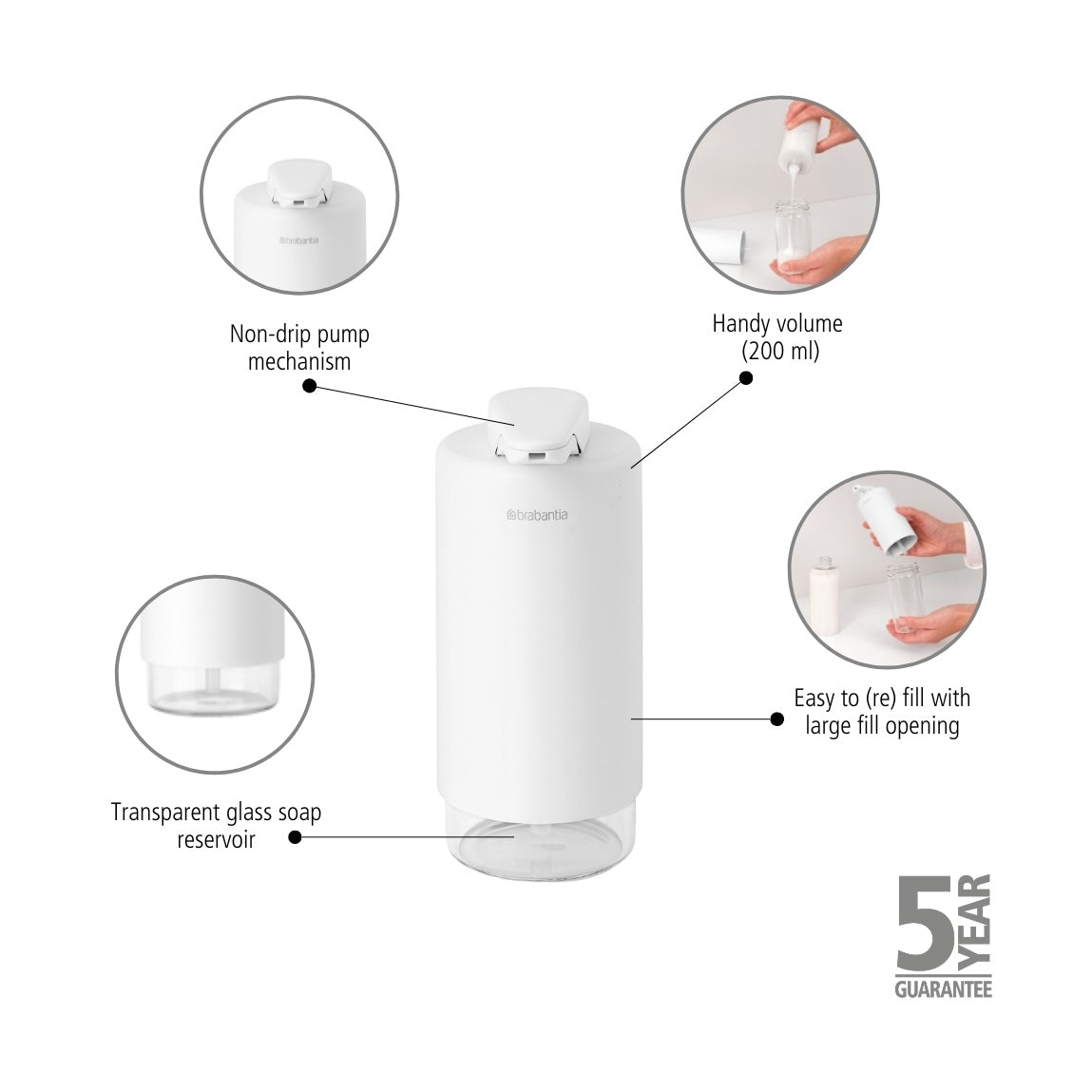 brabantia

Non-drip pump mechanism

Handy volume (200 ml)

brabantia

Easy to (re) fill with large fill opening

Transparent glass soap reservoir

5 YEAR GUARANTEE