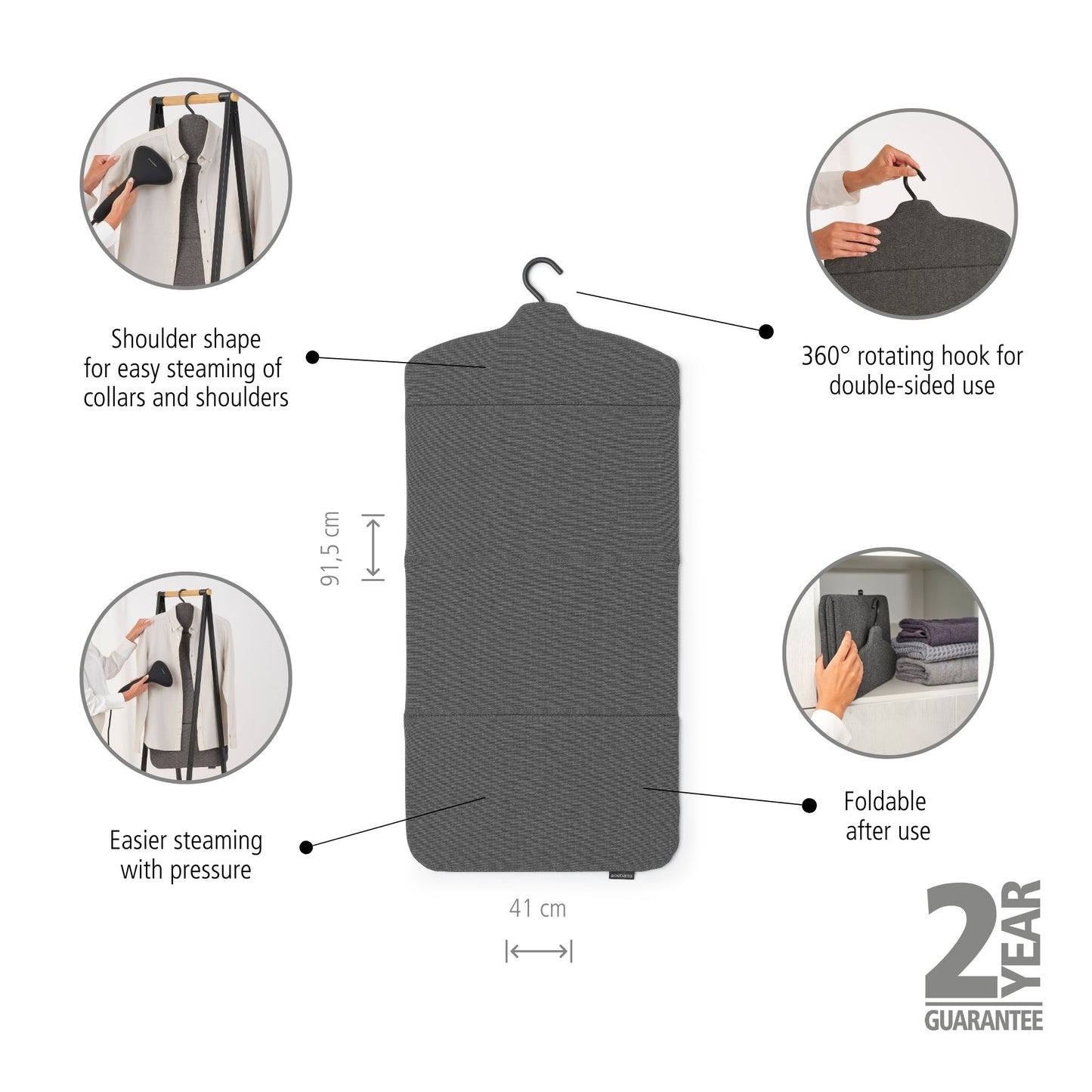 Shoulder shape for easy steaming of collars and shoulders

360° rotating hook for double-sided use

91,5 cm

Easier steaming with pressure

Foldable after use

brabantia

41 cm

2 YEAR GUARANTEE