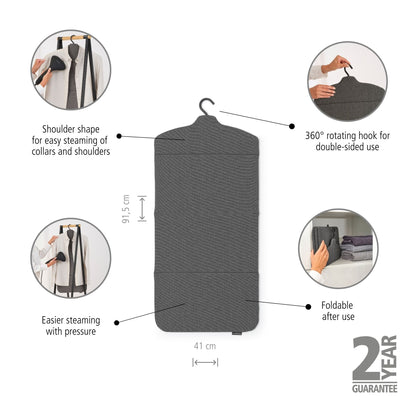 Shoulder shape for easy steaming of collars and shoulders

360° rotating hook for double-sided use

91,5 cm

Easier steaming with pressure

Foldable after use

41 cm

2 YEAR GUARANTEE