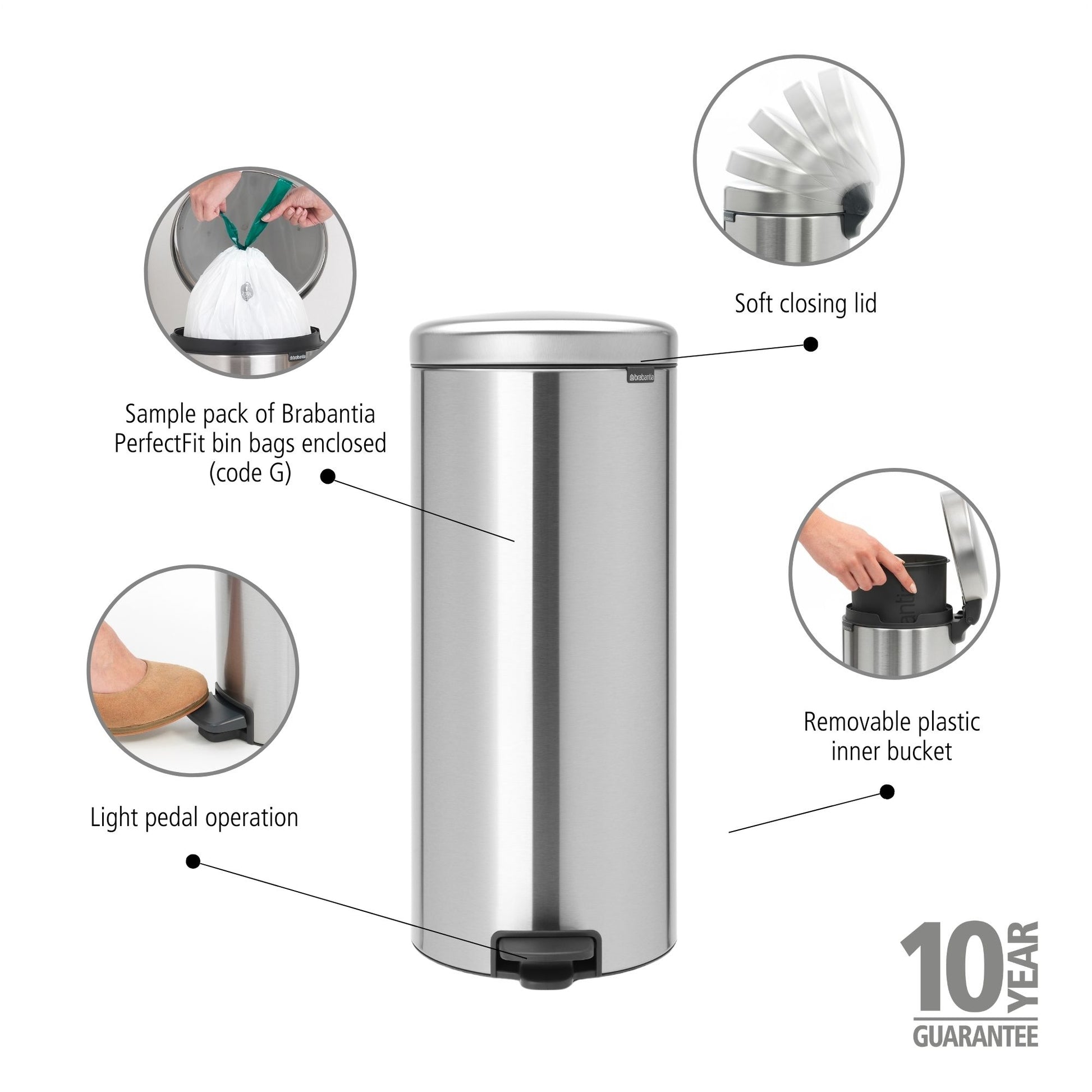 Soft closing lid

brabantia

Sample pack of Brabantia PerfectFit bin bags enclosed (code G)

Removable plastic inner bucket

Light pedal operation

10 YEAR GUARANTEE