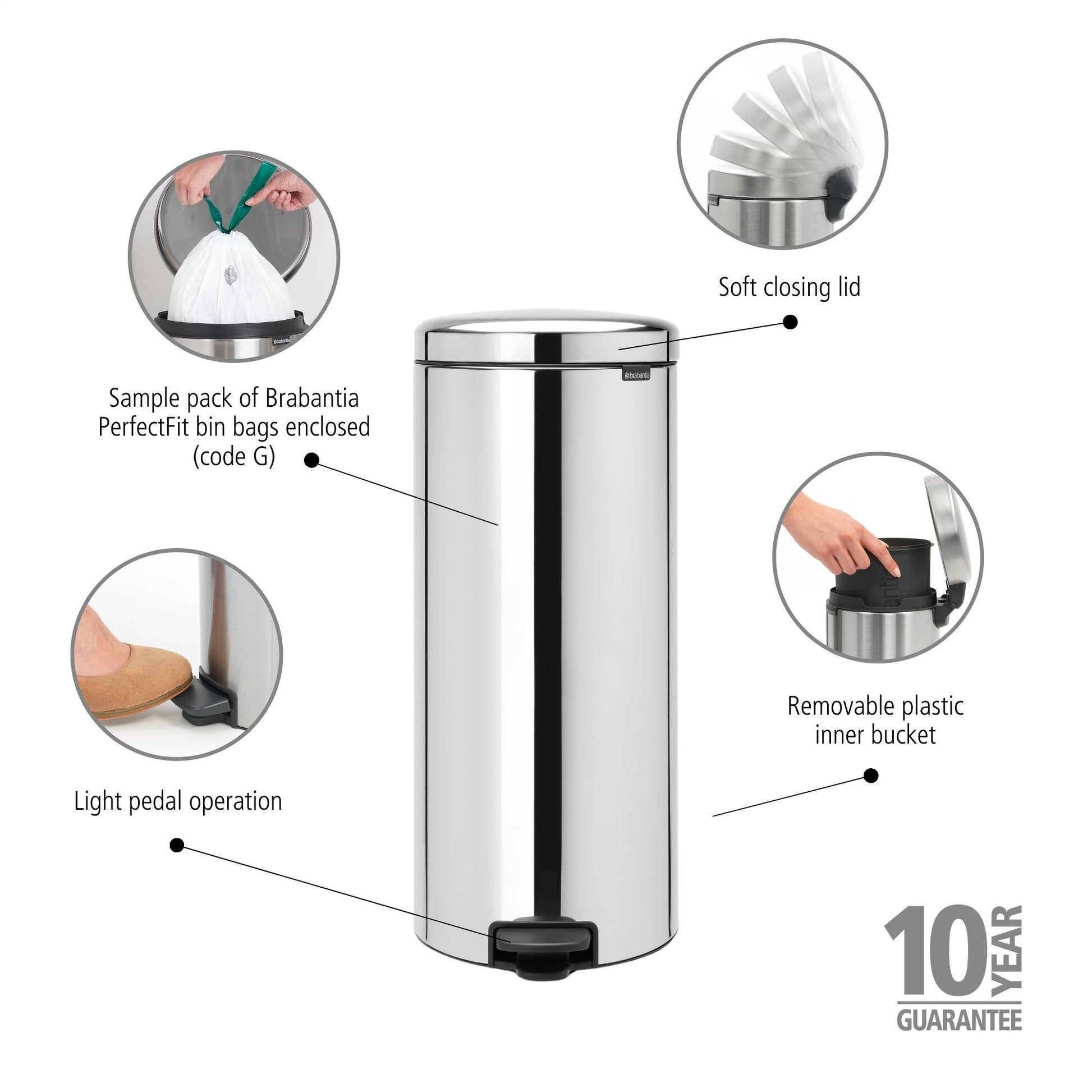 Soft closing lid

brabantia

Sample pack of Brabantia PerfectFit bin bags enclosed (code G)

Removable plastic inner bucket

Light pedal operation

10 YEAR GUARANTEE