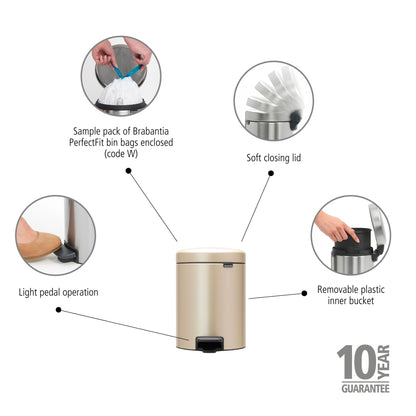 Sample pack of Brabantia PerfectFit bin bags enclosed (code W)

Soft closing lid

Light pedal operation

Removable plastic inner bucket

10 YEAR GUARANTEE