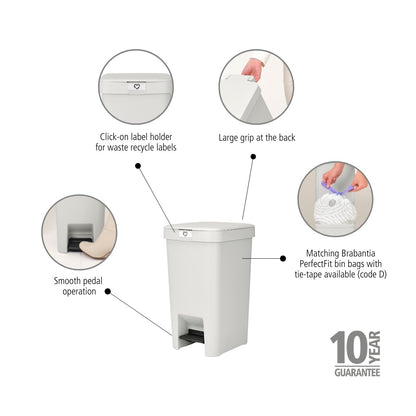 Click-on label holder for waste recycle labels

Large grip at the back

Smooth pedal operation

Matching Brabantia PerfectFit bin bags with tie-tape available (code D)

10 YEAR GUARANTEE