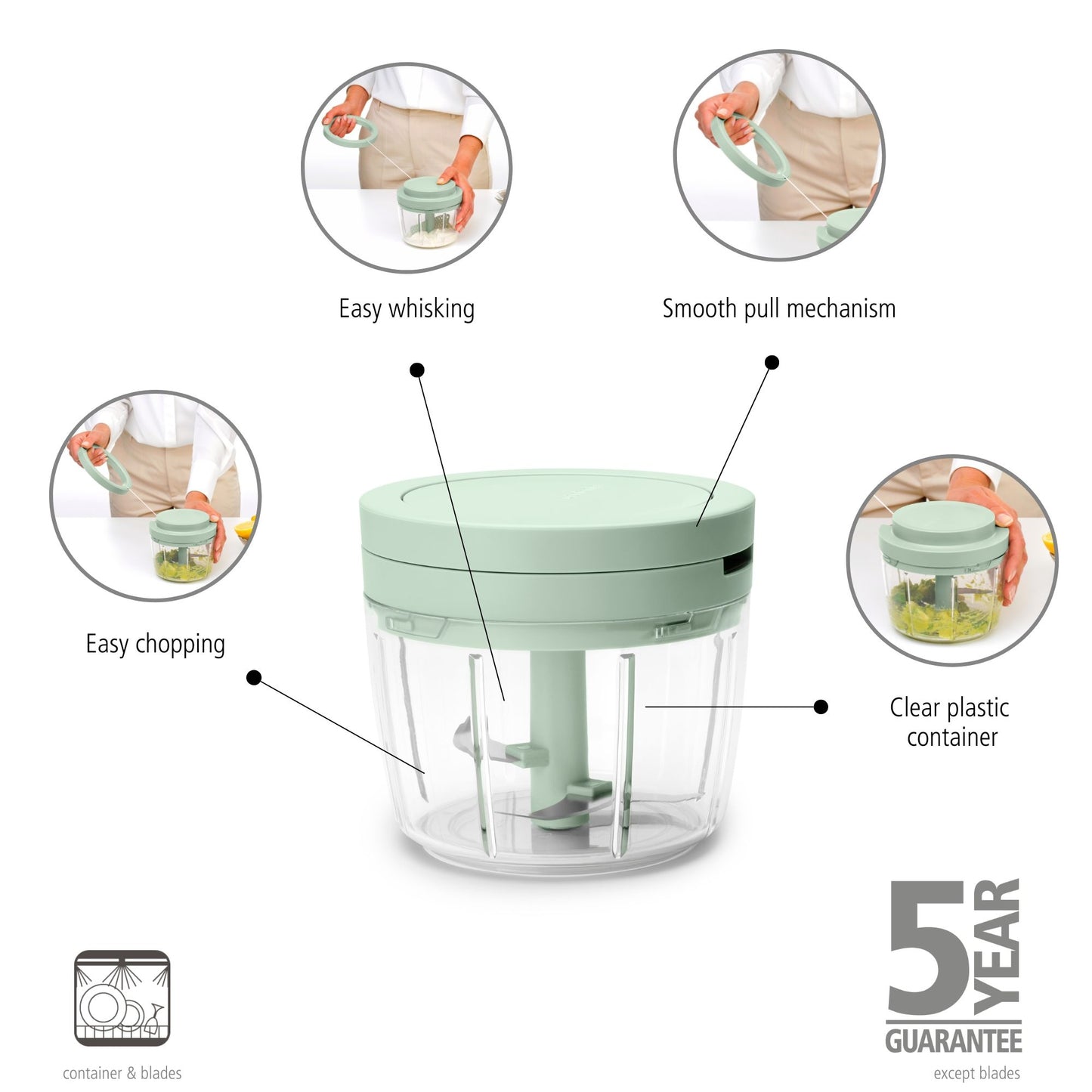 Easy whisking

Smooth pull mechanism

Easy chopping

Clear plastic container

container & blades

5 YEAR GUARANTEE

except blades