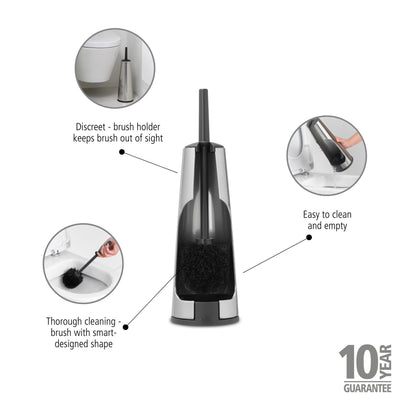 Discreet - brush holder keeps brush out of sight

Easy to clean and empty

Thorough cleaning - brush with smart-designed shape

10 YEAR GUARANTEE