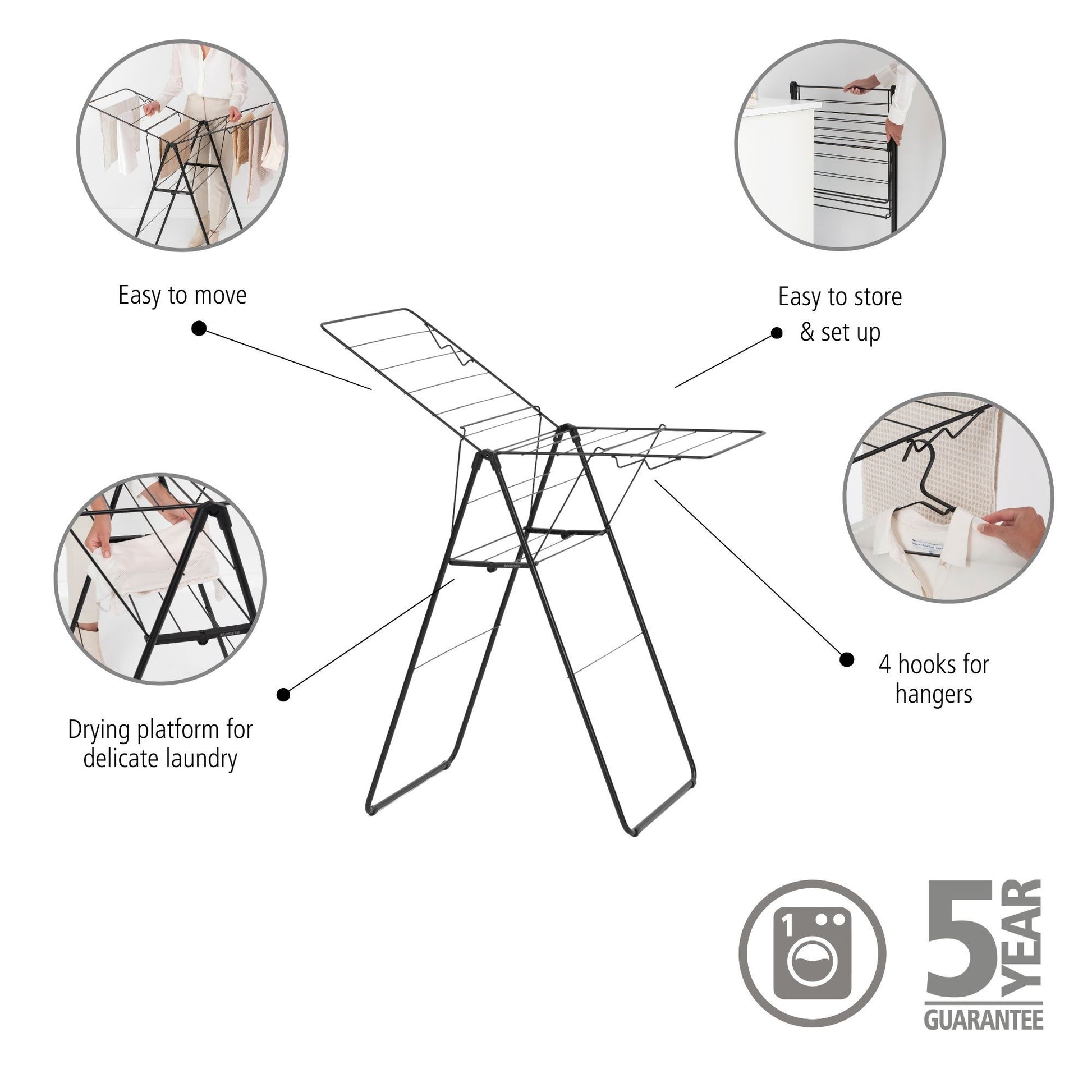 Easy to move

Easy to store & set up

Drying platform for delicate laundry

4 hooks for hangers

1

5 YEAR GUARANTEE