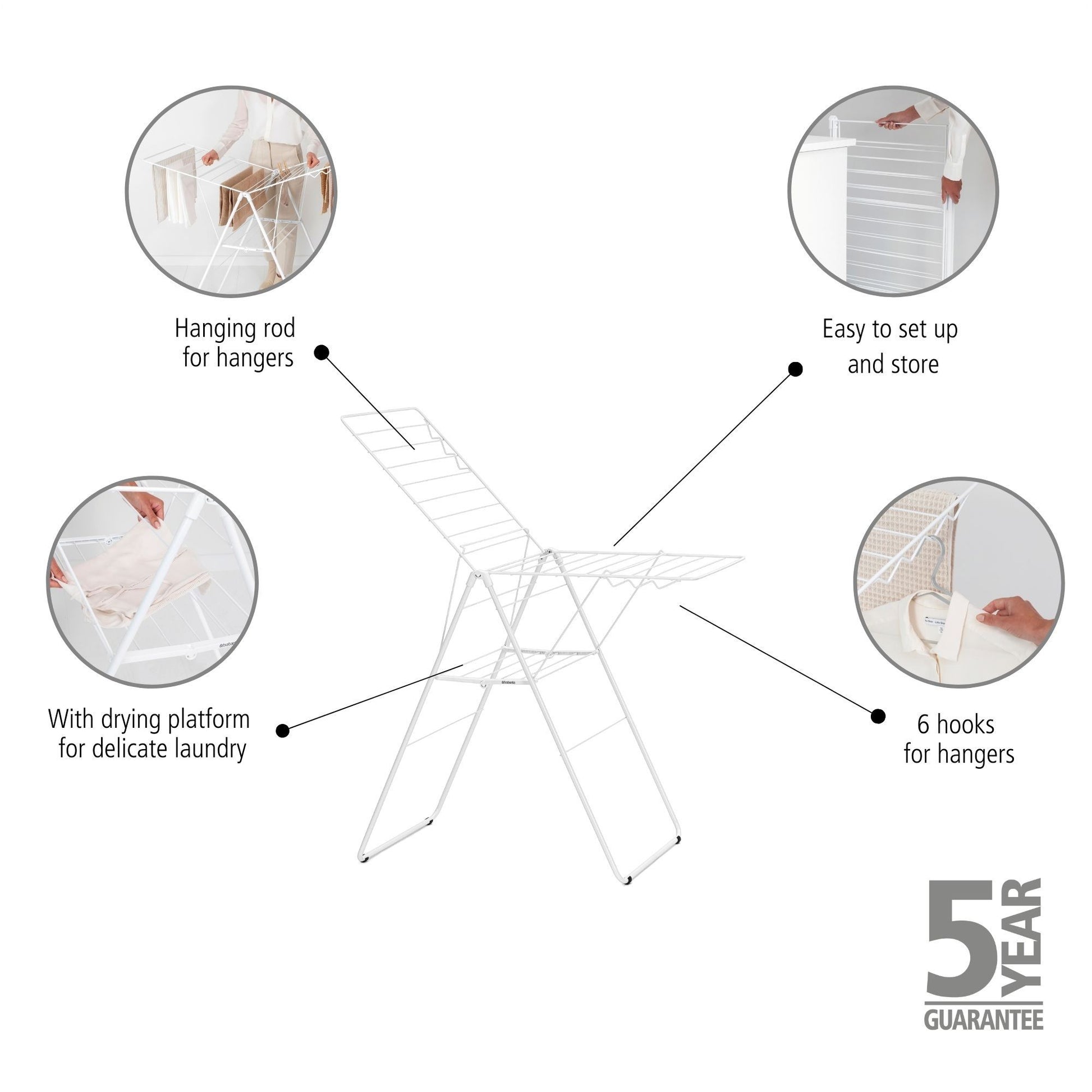 Hanging rod for hangers

Easy to set up and store

With drying platform for delicate laundry

6 hooks for hangers

5 YEAR GUARANTEE