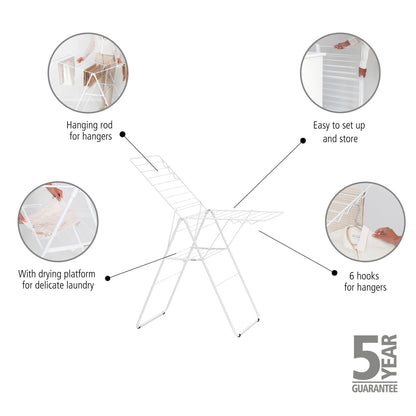 Hanging rod for hangers

Easy to set up and store

With drying platform for delicate laundry

6 hooks for hangers

5 YEAR GUARANTEE