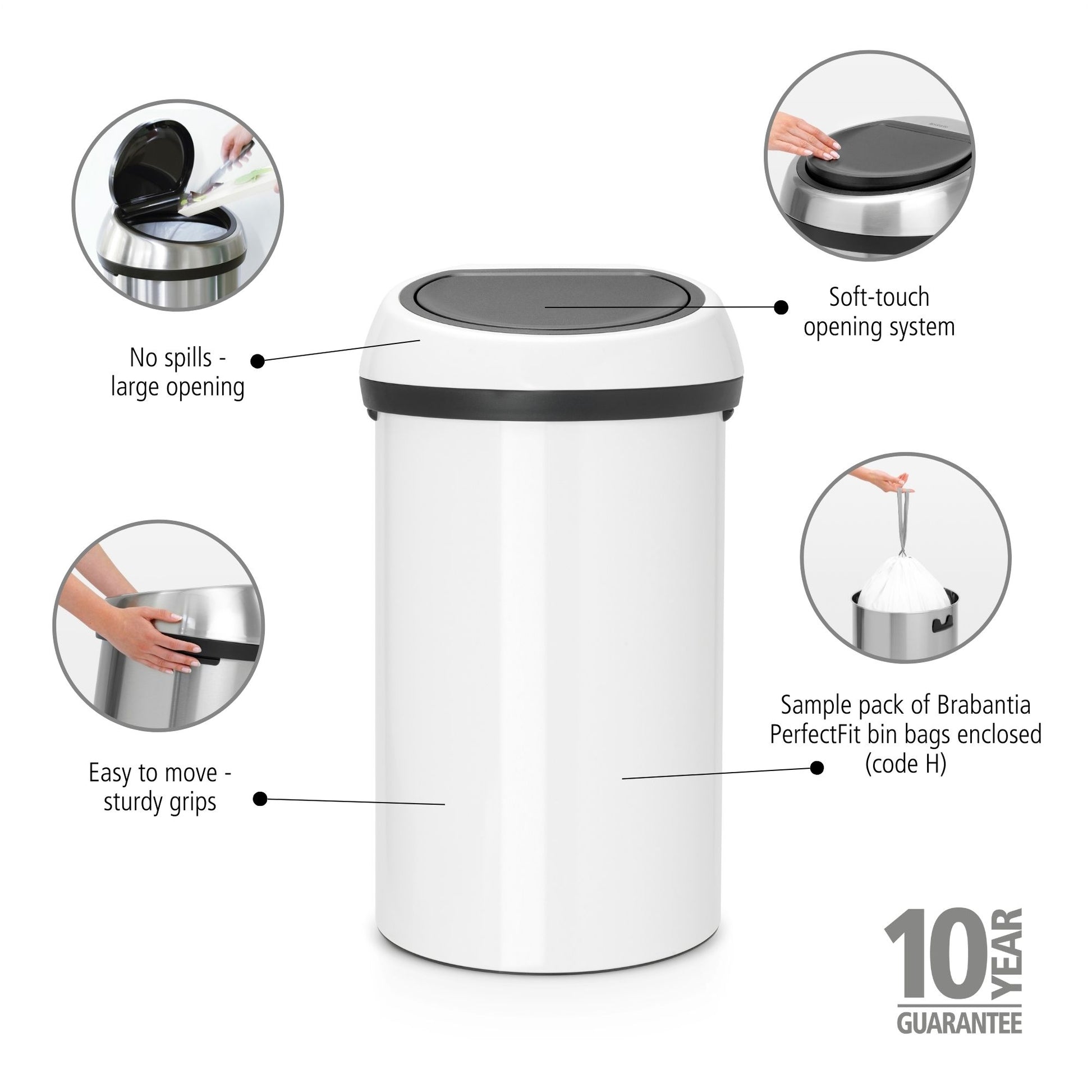 No spills - large opening

Soft-touch opening system

Easy to move - sturdy grips

Sample pack of Brabantia PerfectFit bin bags enclosed (code H)

10 YEAR GUARANTEE