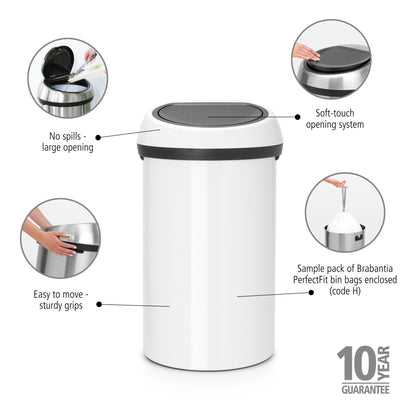 No spills - large opening

Soft-touch opening system

Easy to move - sturdy grips

Sample pack of Brabantia PerfectFit bin bags enclosed (code H)

10 YEAR GUARANTEE