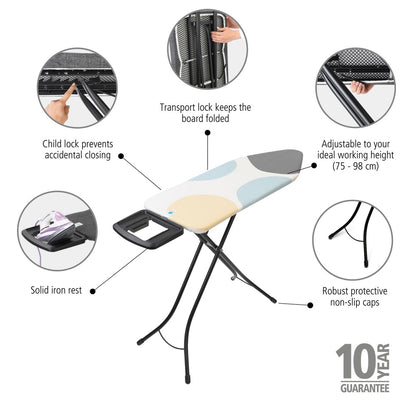 Transport lock keeps the board folded

Child lock prevents accidental closing

Adjustable to your ideal working height (75 - 98 cm)

Solid iron rest

Robust protective non-slip caps

10 YEAR GUARANTEE