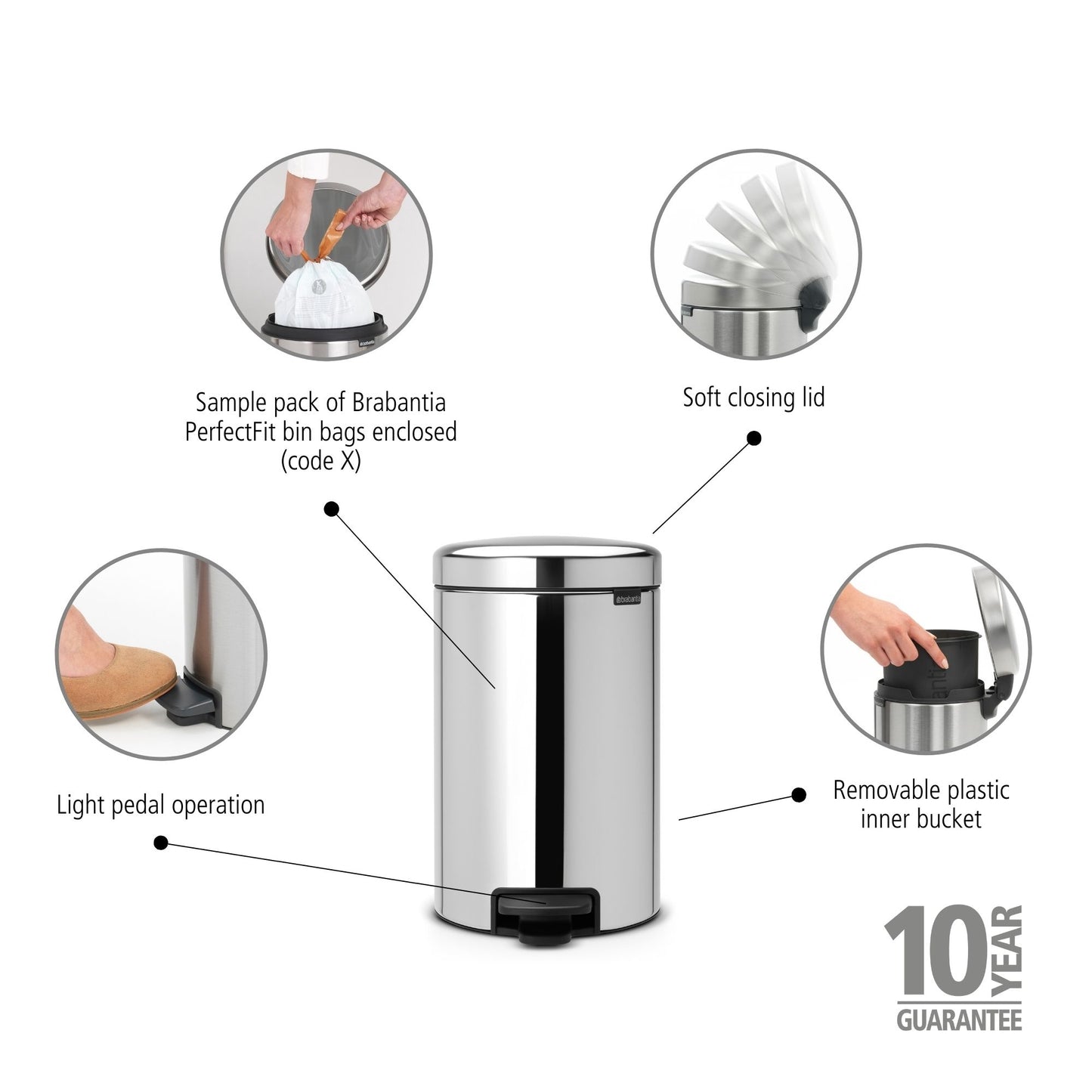 Sample pack of Brabantia PerfectFit bin bags enclosed (code X)

Soft closing lid

brabantia

Light pedal operation

Removable plastic inner bucket

10 YEAR GUARANTEE