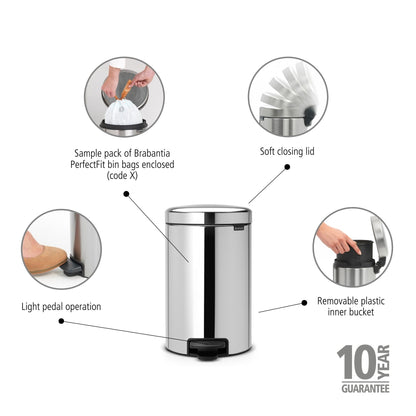 Sample pack of Brabantia PerfectFit bin bags enclosed (code X)

Soft closing lid

Light pedal operation

Removable plastic inner bucket

10 YEAR GUARANTEE