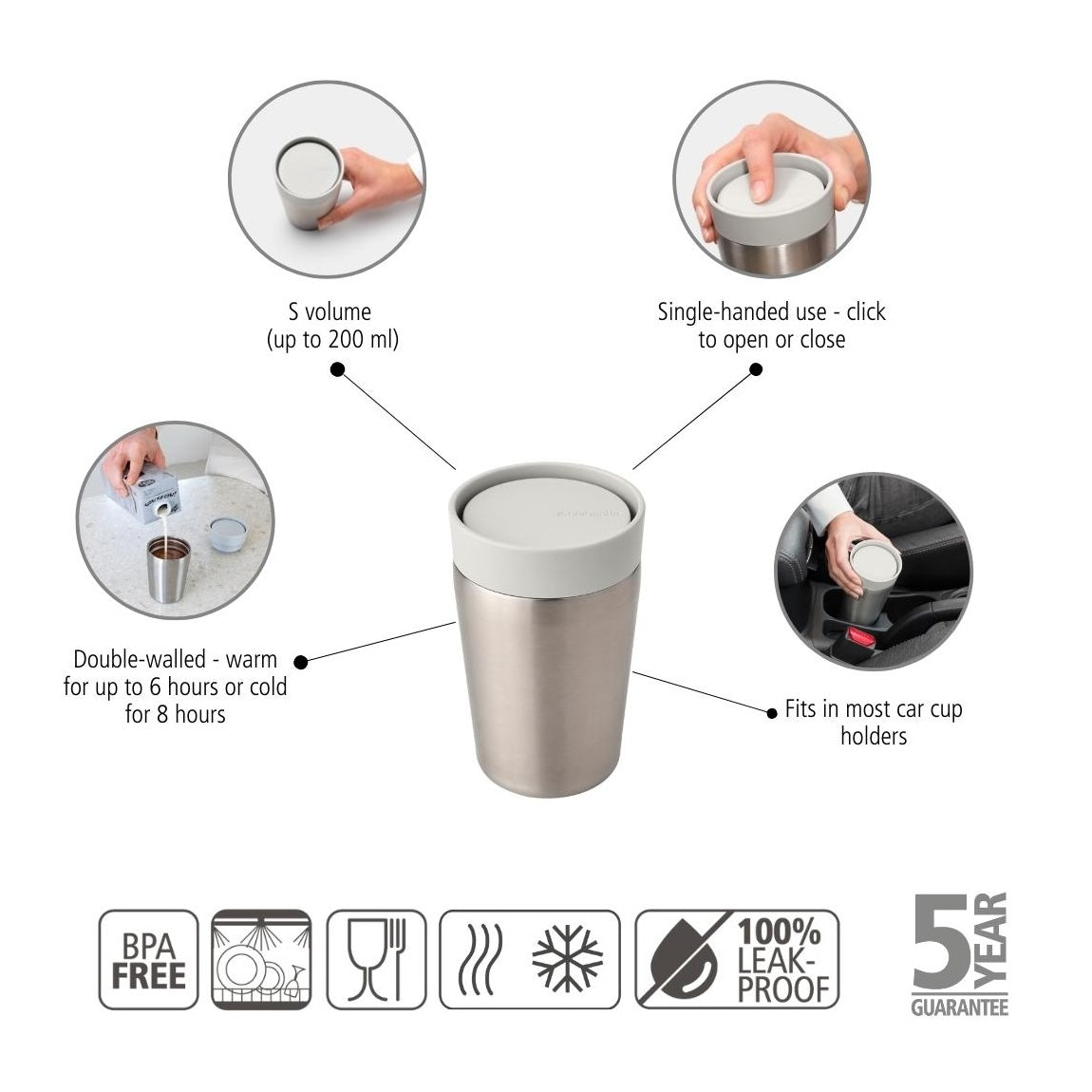 S volume
(up to 200 ml)

Single-handed use - click to open or close

Double-walled - warm for up to 6 hours or cold for 8 hours

Fits in most car cup holders

BPA FREE

100% LEAK-PROOF

5 YEAR GUARANTEE