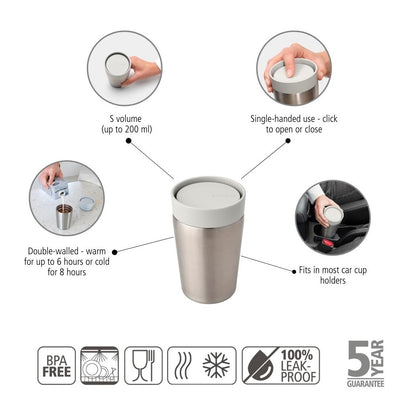 S volume
(up to 200 ml)

Single-handed use - click to open or close

Double-walled - warm for up to 6 hours or cold for 8 hours

Fits in most car cup holders

BPA FREE

100% LEAK-PROOF

5 YEAR GUARANTEE