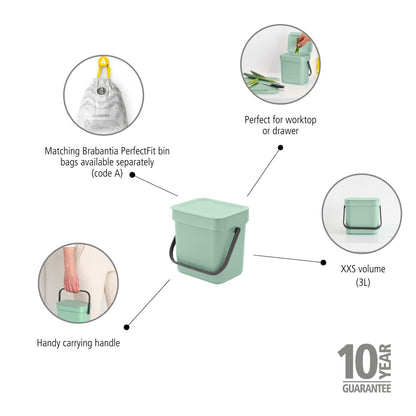 A

Matching Brabantia PerfectFit bin bags available separately (code A)

Perfect for worktop or drawer

XXS volume (3L)

Handy carrying handle

10 YEAR GUARANTEE