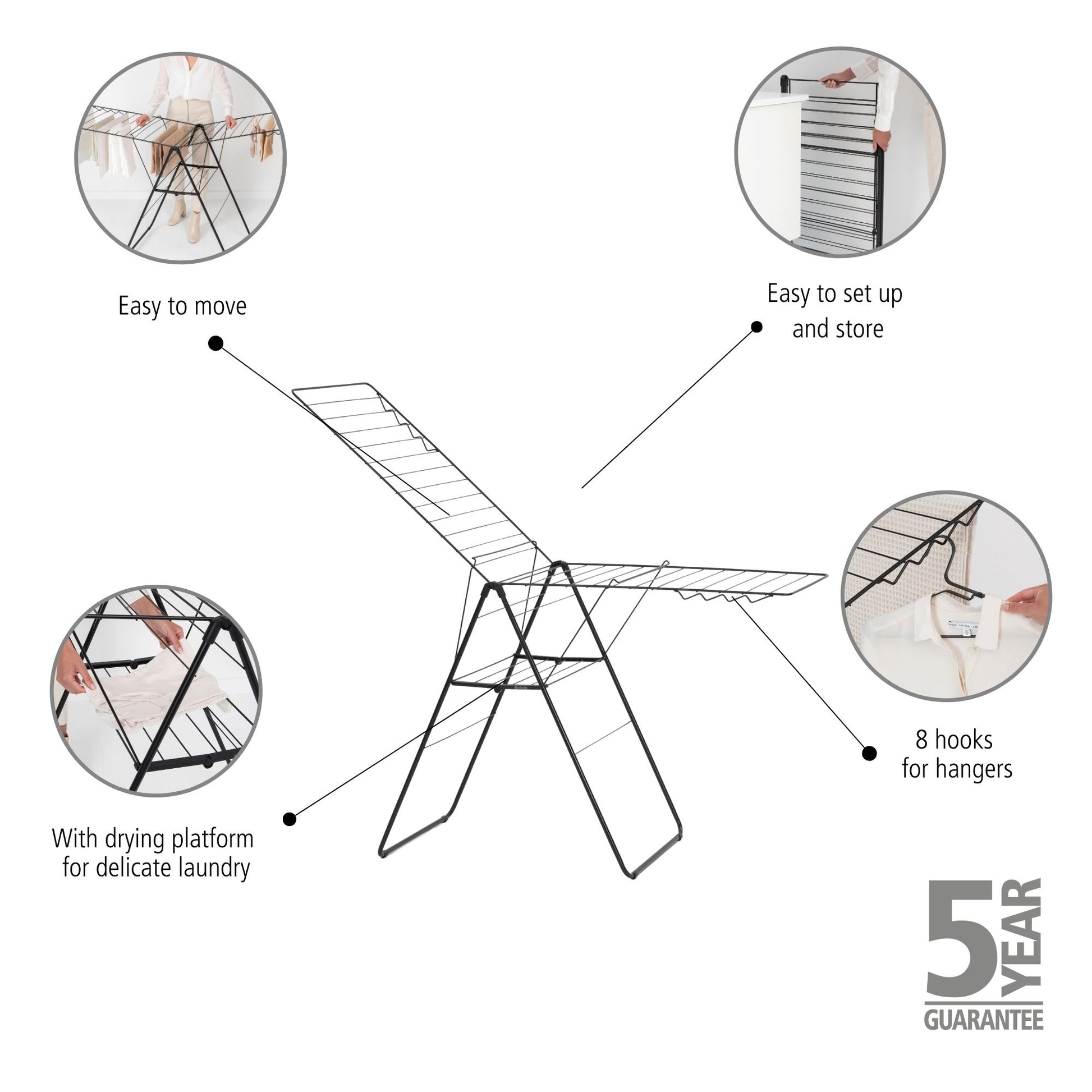 Easy to move

Easy to set up and store

8 hooks for hangers

With drying platform for delicate laundry

5 YEAR GUARANTEE