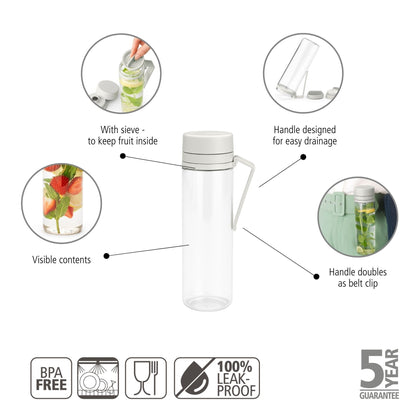 With sieve - to keep fruit inside

Handle designed for easy drainage

Visible contents

Handle doubles as belt clip

BPA FREE

100% LEAK-PROOF

5 YEAR GUARANTEE