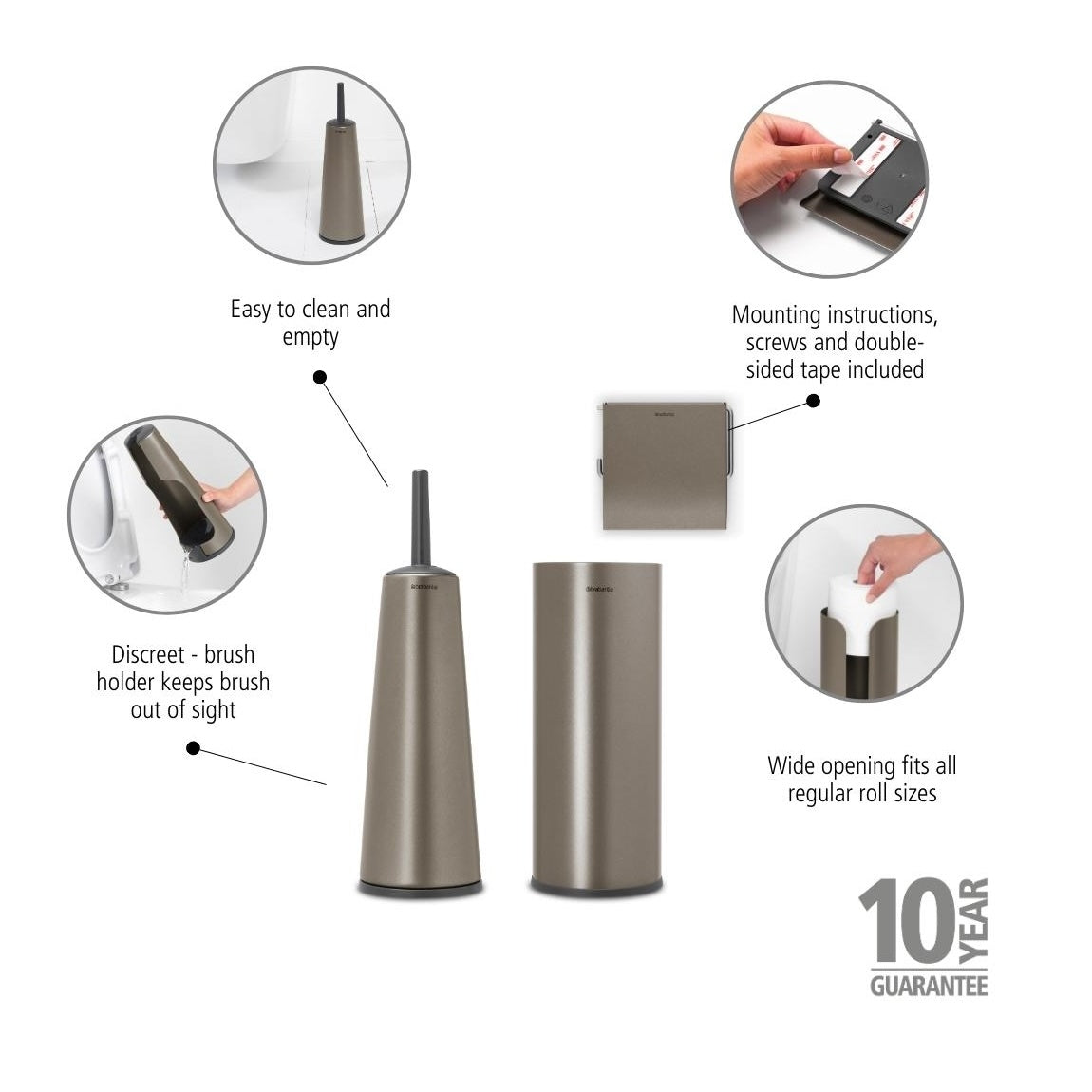 Easy to clean and empty

Mounting instructions, screws and double-sided tape included

brabantia

Discreet - brush holder keeps brush out of sight

brabantia

brabantia

Wide opening fits all regular roll sizes

10 YEAR GUARANTEE