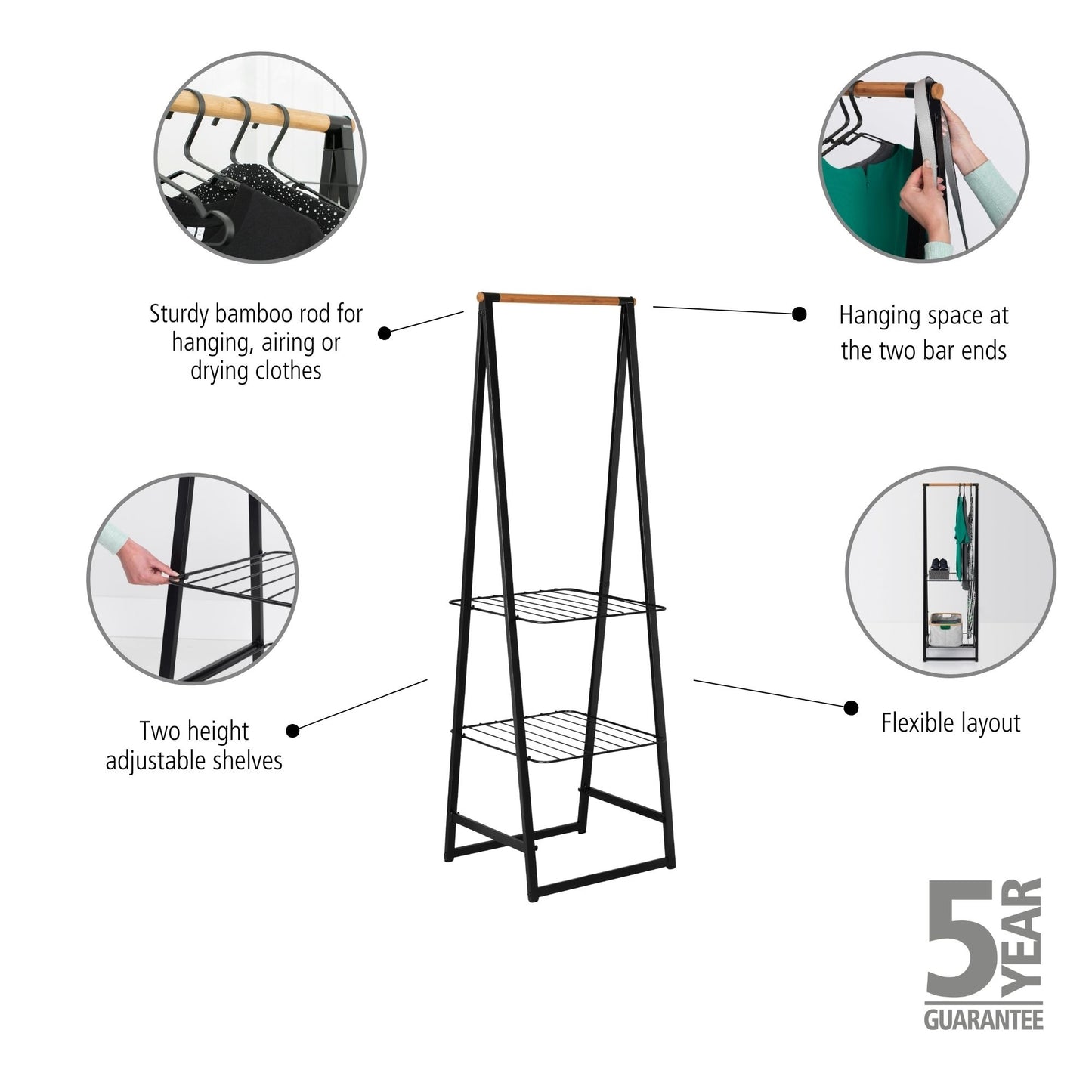 Sturdy bamboo rod for hanging, airing or drying clothes

Hanging space at the two bar ends

Two height adjustable shelves

Flexible layout

5 YEAR GUARANTEE