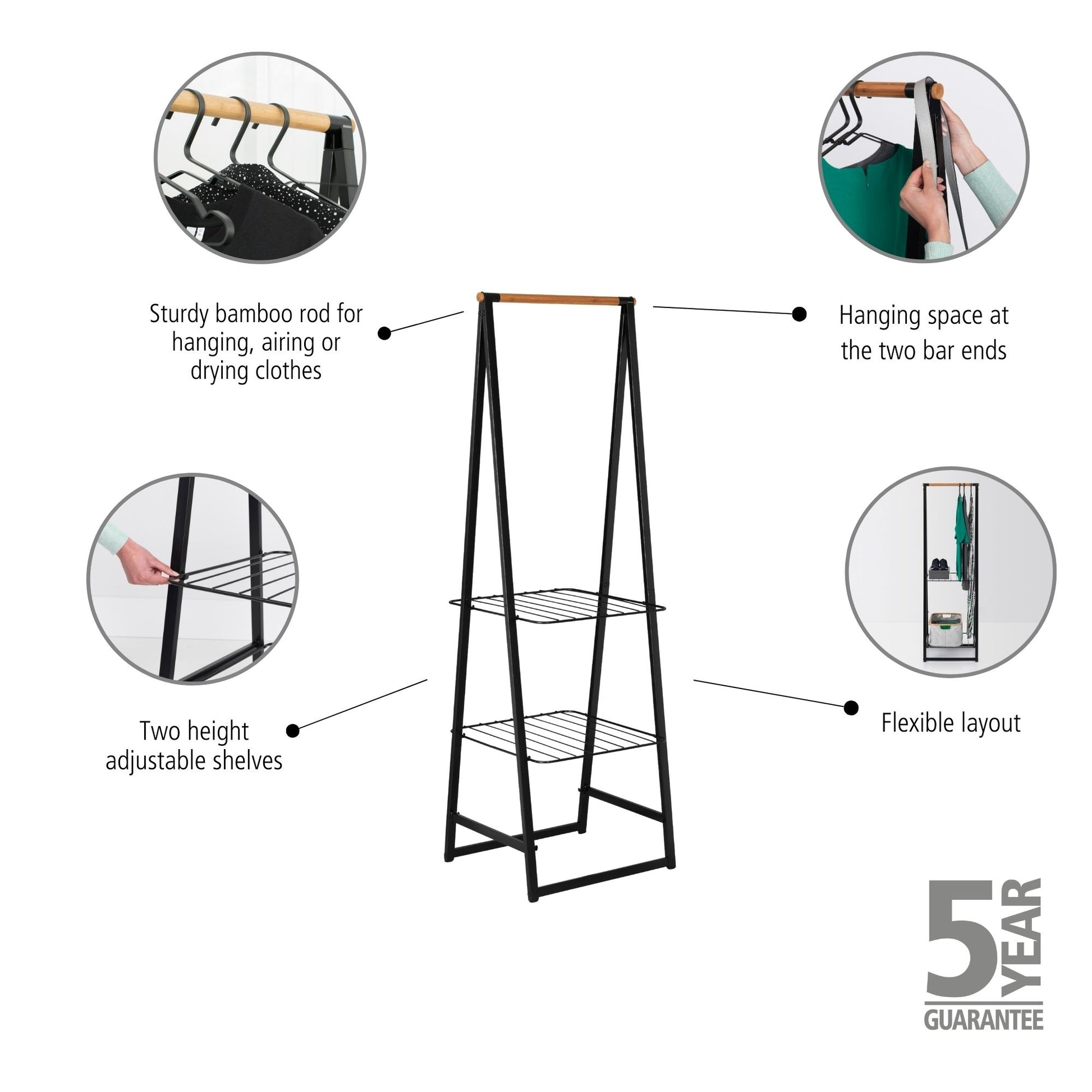 Sturdy bamboo rod for hanging, airing or drying clothes

Hanging space at the two bar ends

Two height adjustable shelves

Flexible layout

5 YEAR GUARANTEE