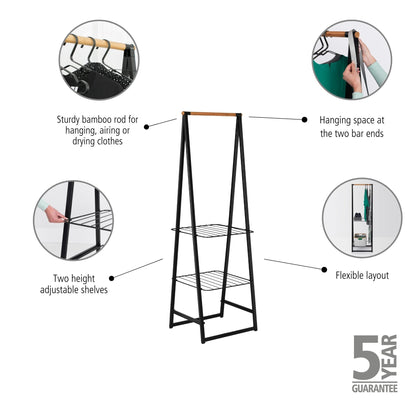 Sturdy bamboo rod for hanging, airing or drying clothes

Hanging space at the two bar ends

Two height adjustable shelves

Flexible layout

5 YEAR GUARANTEE