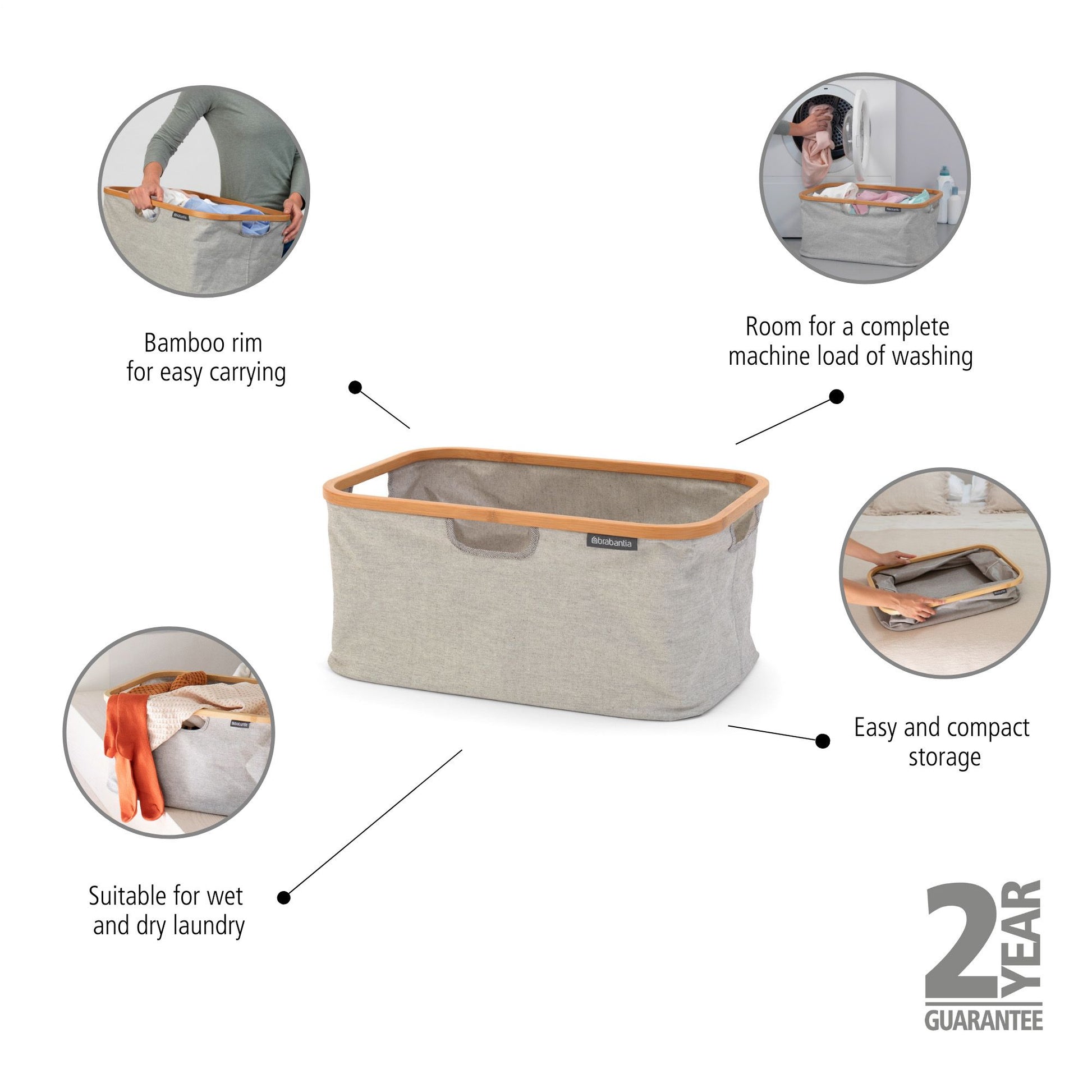 Bamboo rim
for easy carrying

Room for a complete
machine load of washing

brabantia

Easy and compact
storage

Suitable for wet
and dry laundry

2 YEAR
GUARANTEE