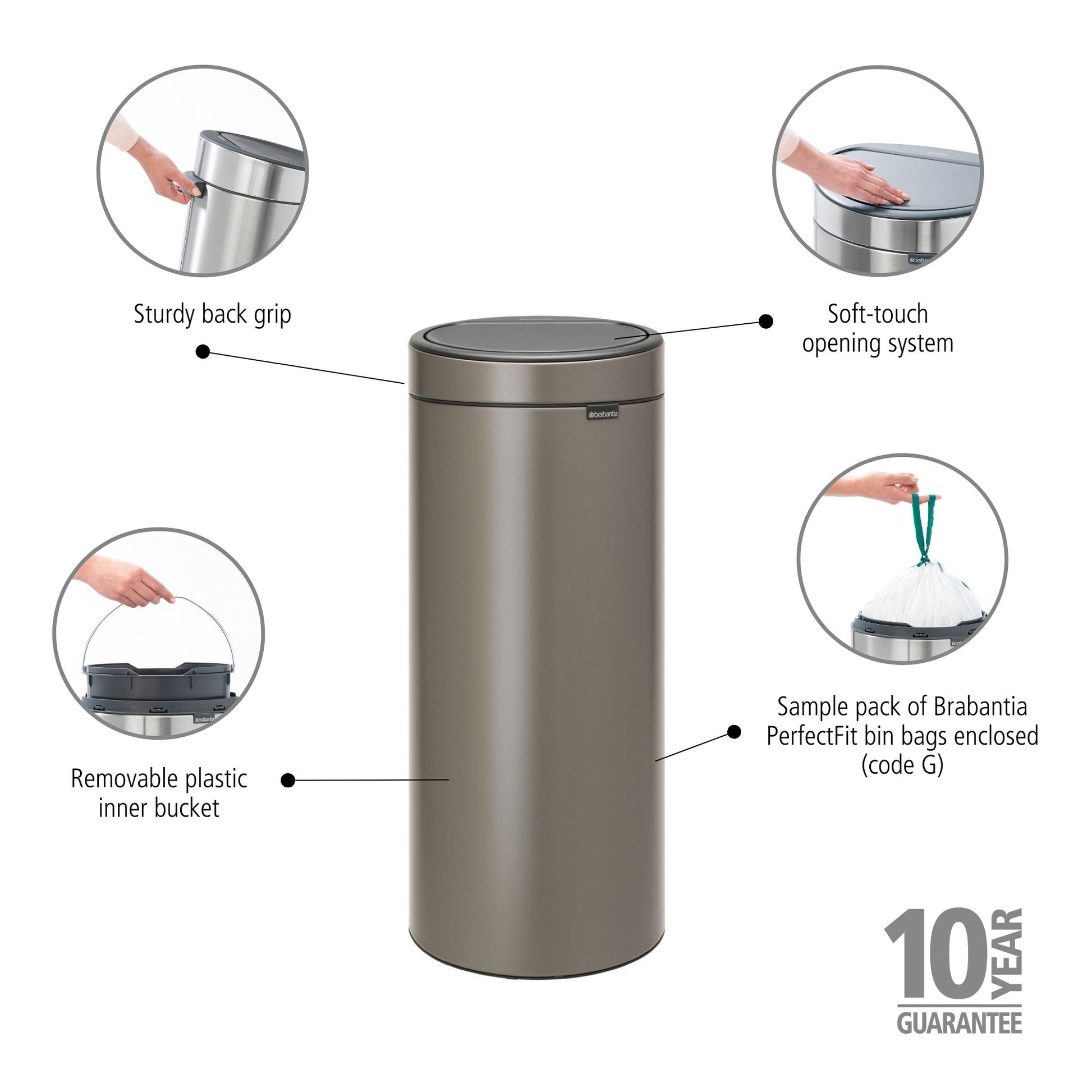 Sturdy back grip

Soft-touch opening system

brabantia

Removable plastic inner bucket

Sample pack of Brabantia PerfectFit bin bags enclosed (code G)

10 YEAR GUARANTEE