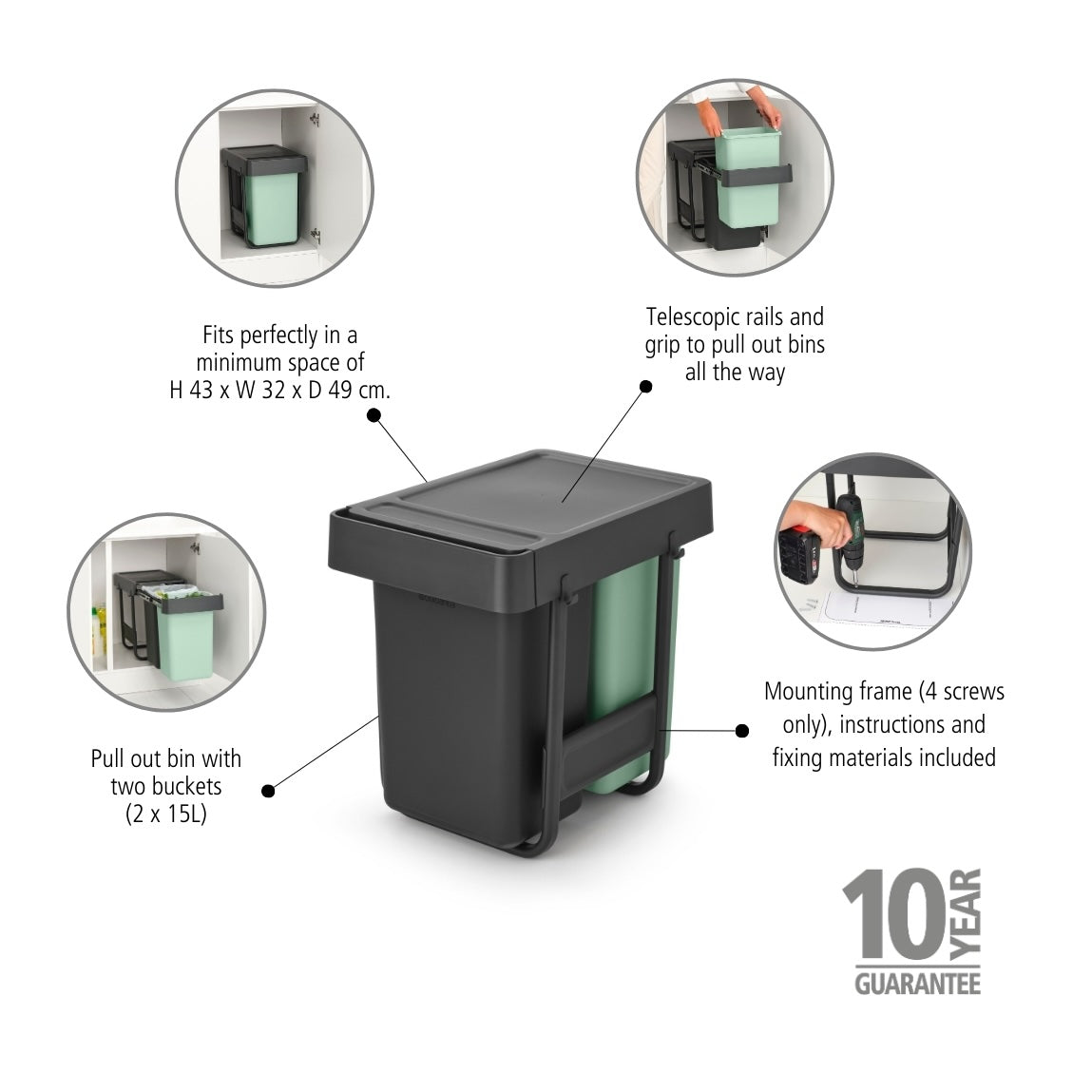 Fits perfectly in a minimum space of H 43 x W 32 x D 49 cm.

Telescopic rails and grip to pull out bins all the way

Pull out bin with two buckets (2 x 15L)

Mounting frame (4 screws only), instructions and fixing materials included

10 YEAR
GUARANTEE