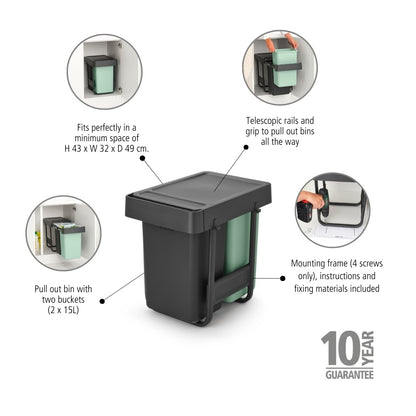 Fits perfectly in a minimum space of H 43 x W 32 x D 49 cm.

Telescopic rails and grip to pull out bins all the way

Pull out bin with two buckets (2 x 15L)

Mounting frame (4 screws only), instructions and fixing materials included

10 YEAR GUARANTEE