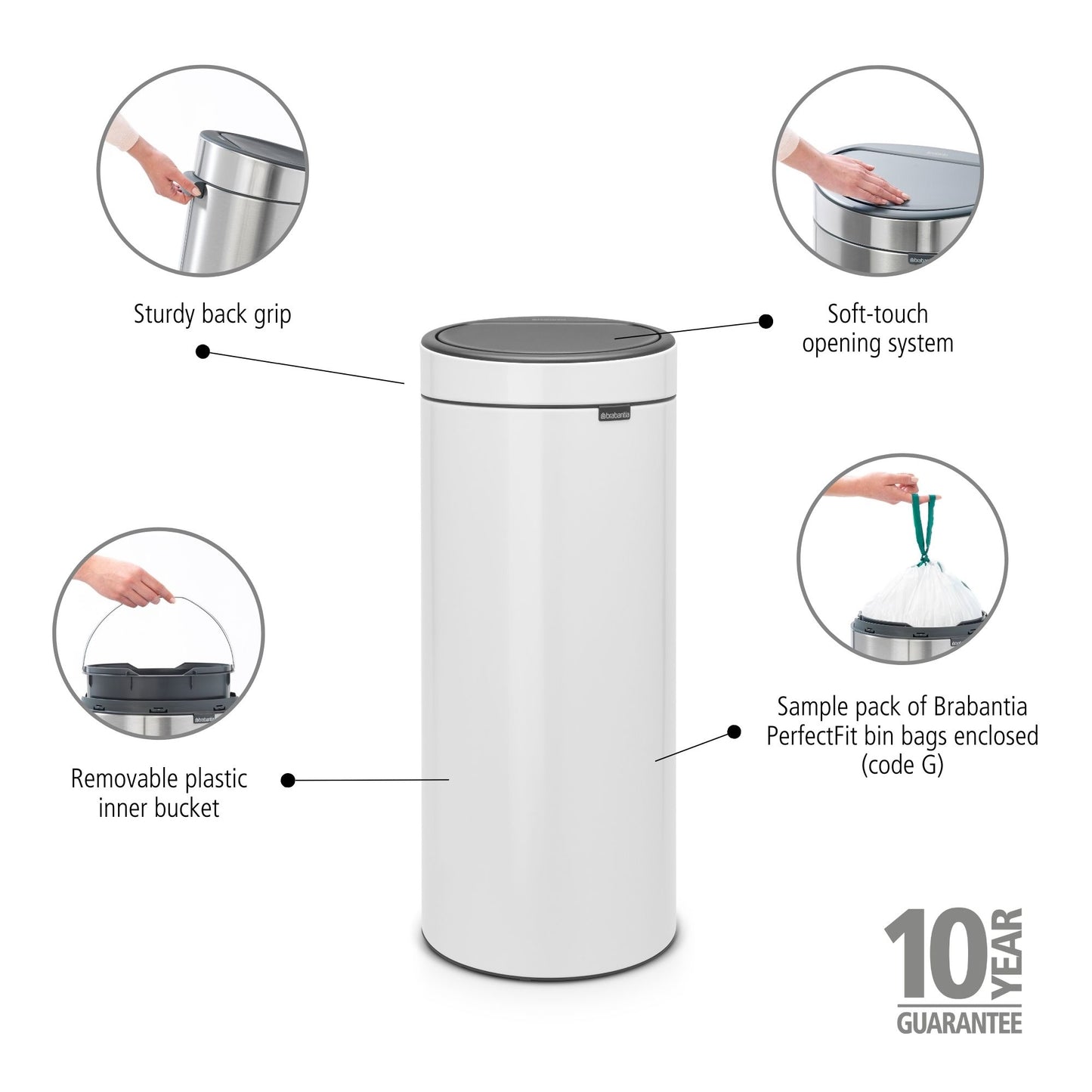 Sturdy back grip

Soft-touch opening system

brabantia

Removable plastic inner bucket

Sample pack of Brabantia PerfectFit bin bags enclosed (code G)

10 YEAR GUARANTEE