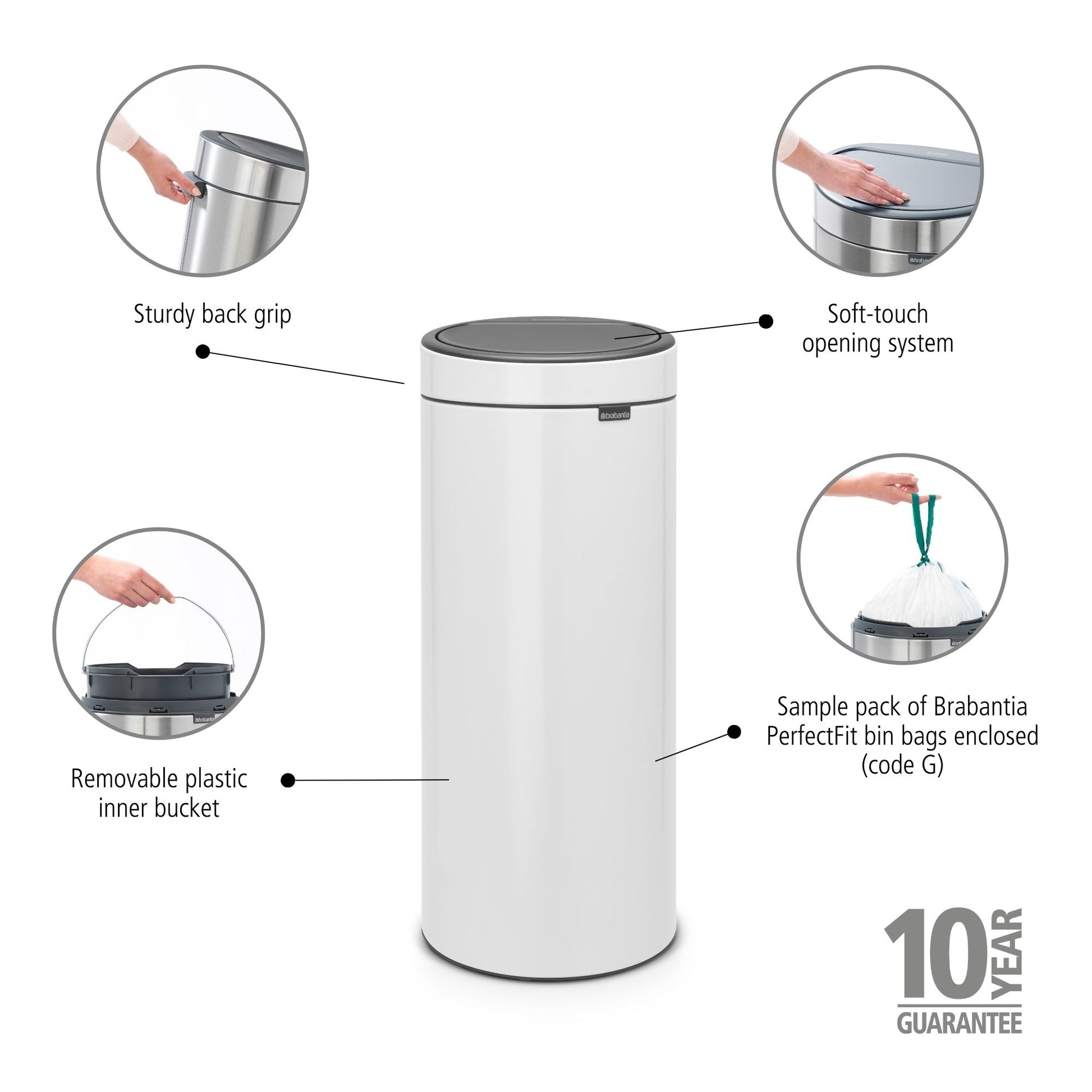 Sturdy back grip

Soft-touch opening system

brabantia

Removable plastic inner bucket

Sample pack of Brabantia PerfectFit bin bags enclosed (code G)

10 YEAR GUARANTEE