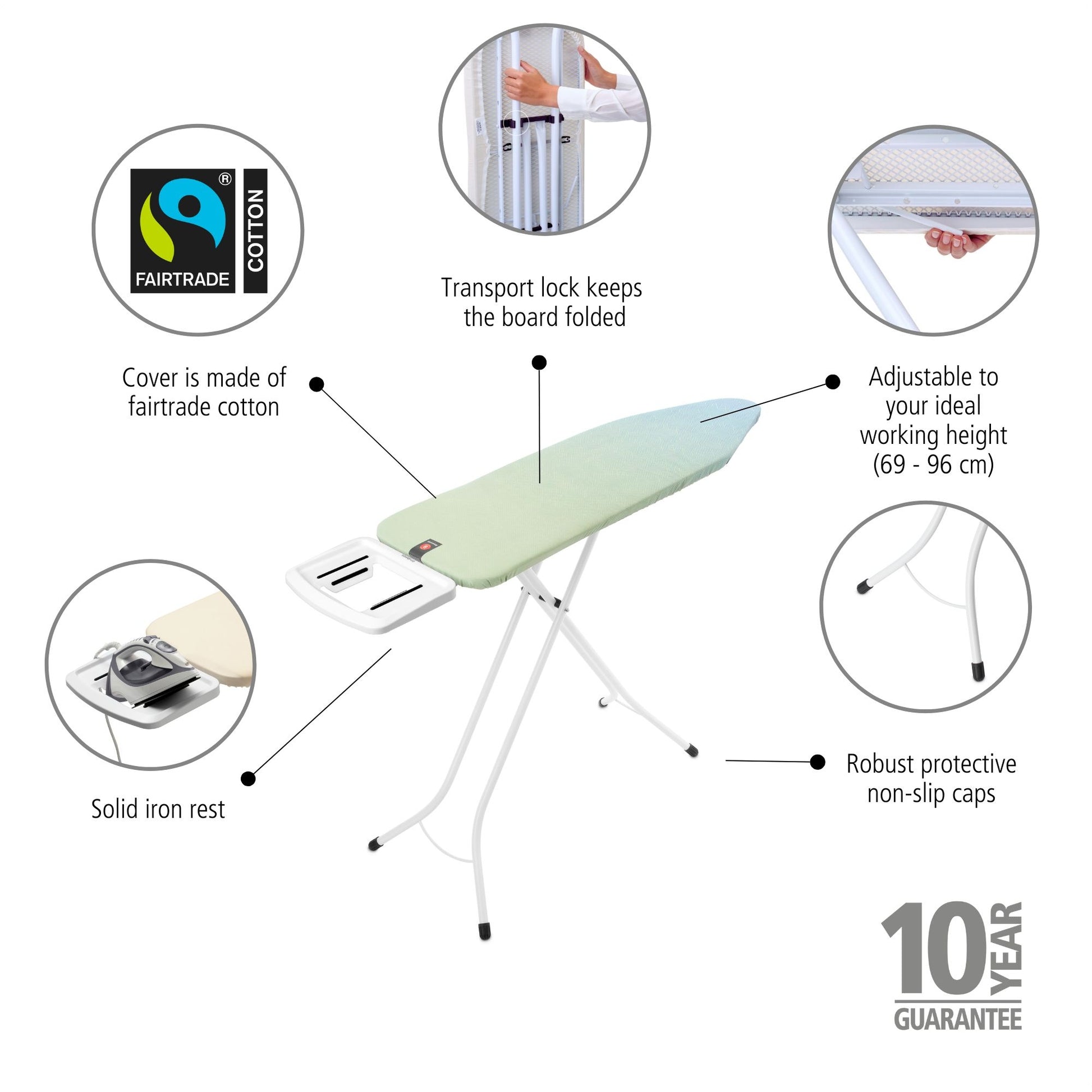 ® FAIRTRADE COTTON

Transport lock keeps the board folded

Cover is made of fairtrade cotton

Adjustable to your ideal working height (69 - 96 cm)

Solid iron rest

Robust protective non-slip caps

10 YEAR GUARANTEE