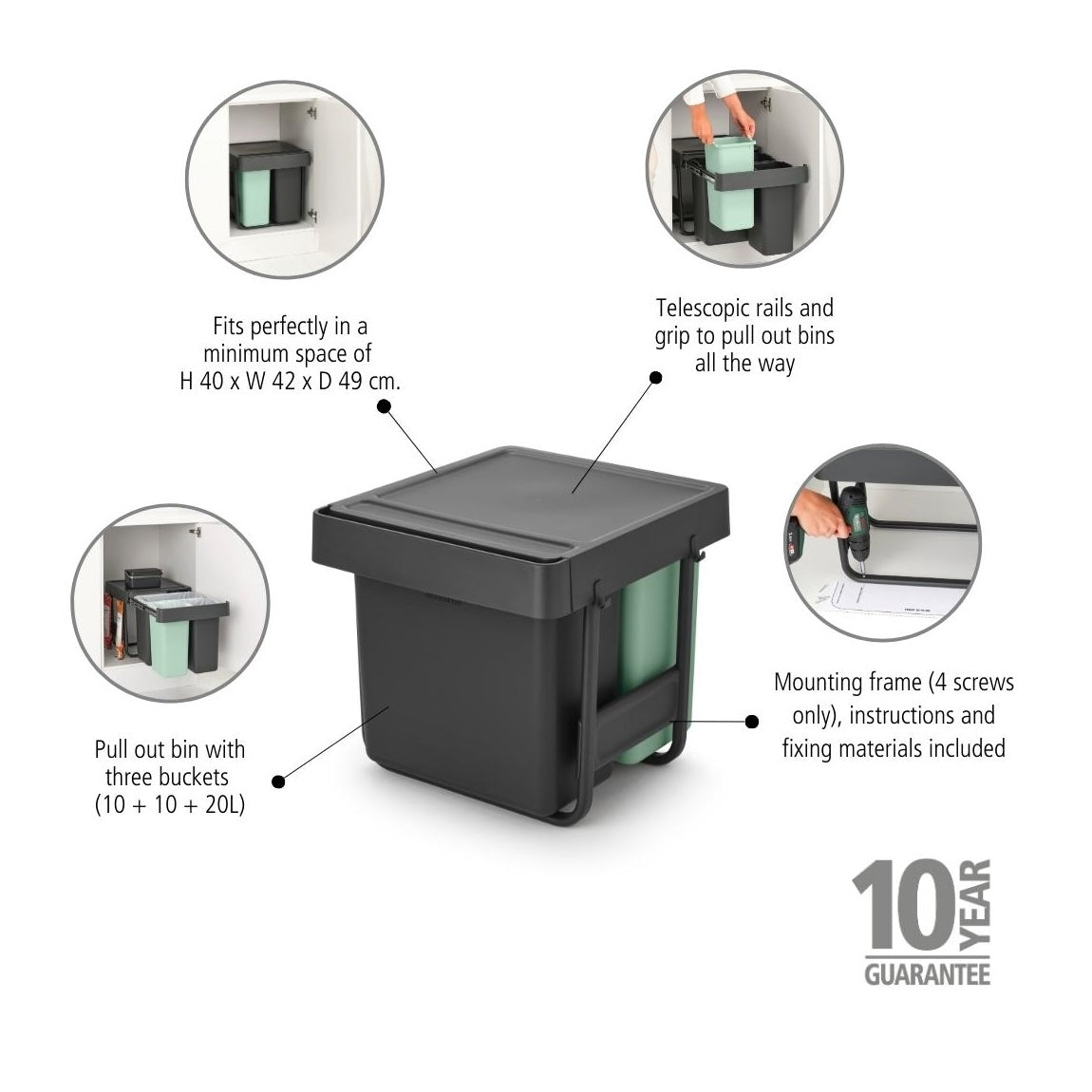 Fits perfectly in a minimum space of H 40 x W 42 x D 49 cm.

Telescopic rails and grip to pull out bins all the way

Pull out bin with three buckets (10 + 10 + 20L)

Mounting frame (4 screws only), instructions and fixing materials included

10 YEAR GUARANTEE