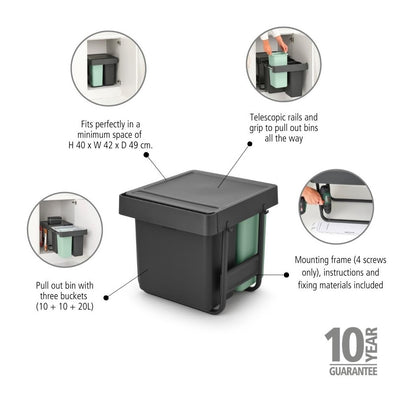 Fits perfectly in a minimum space of H 40 x W 42 x D 49 cm.

Telescopic rails and grip to pull out bins all the way

Pull out bin with three buckets (10 + 10 + 20L)

Mounting frame (4 screws only), instructions and fixing materials included

10 YEAR GUARANTEE