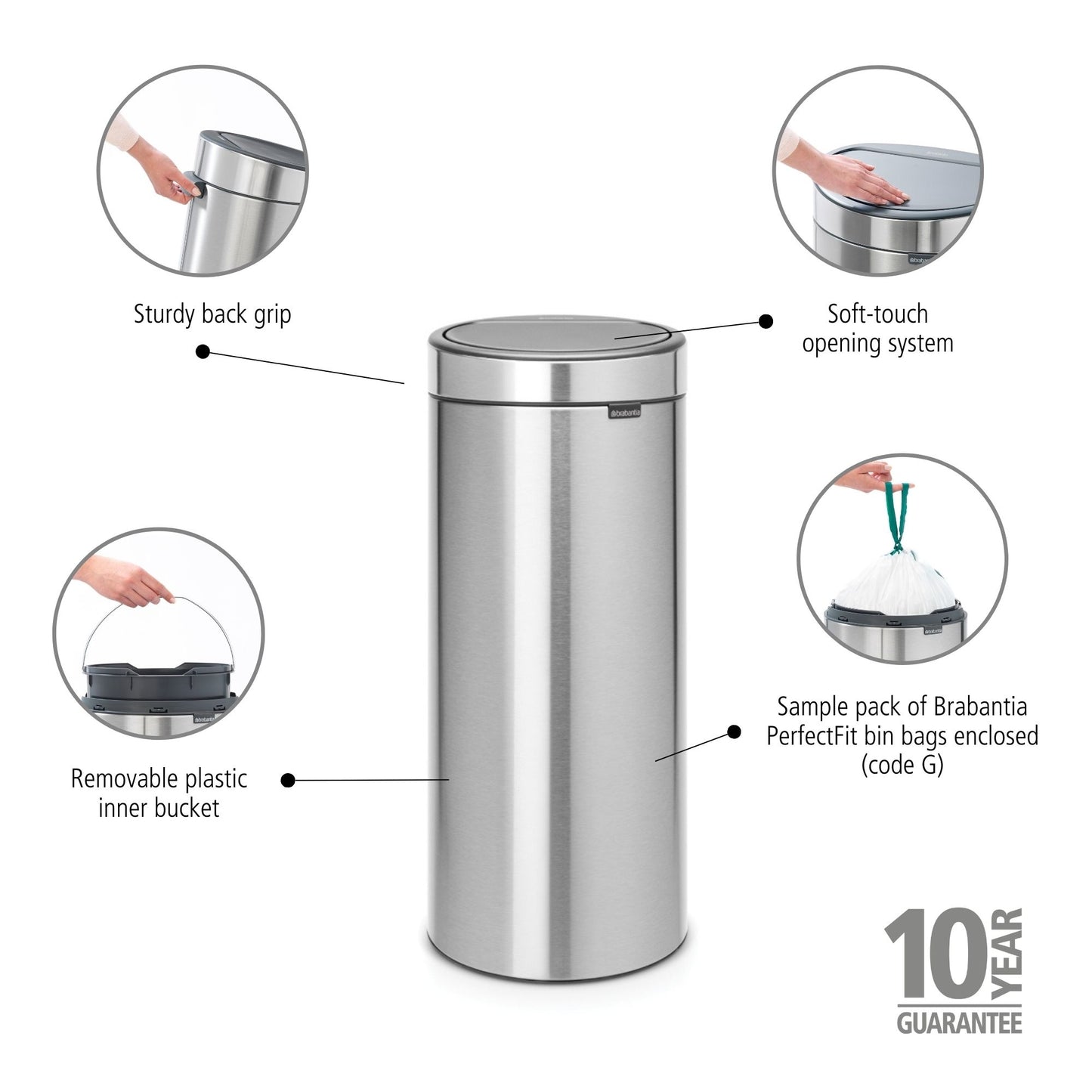 Sturdy back grip

Soft-touch opening system

brabantia

Removable plastic inner bucket

Sample pack of Brabantia PerfectFit bin bags enclosed (code G)

10 YEAR GUARANTEE