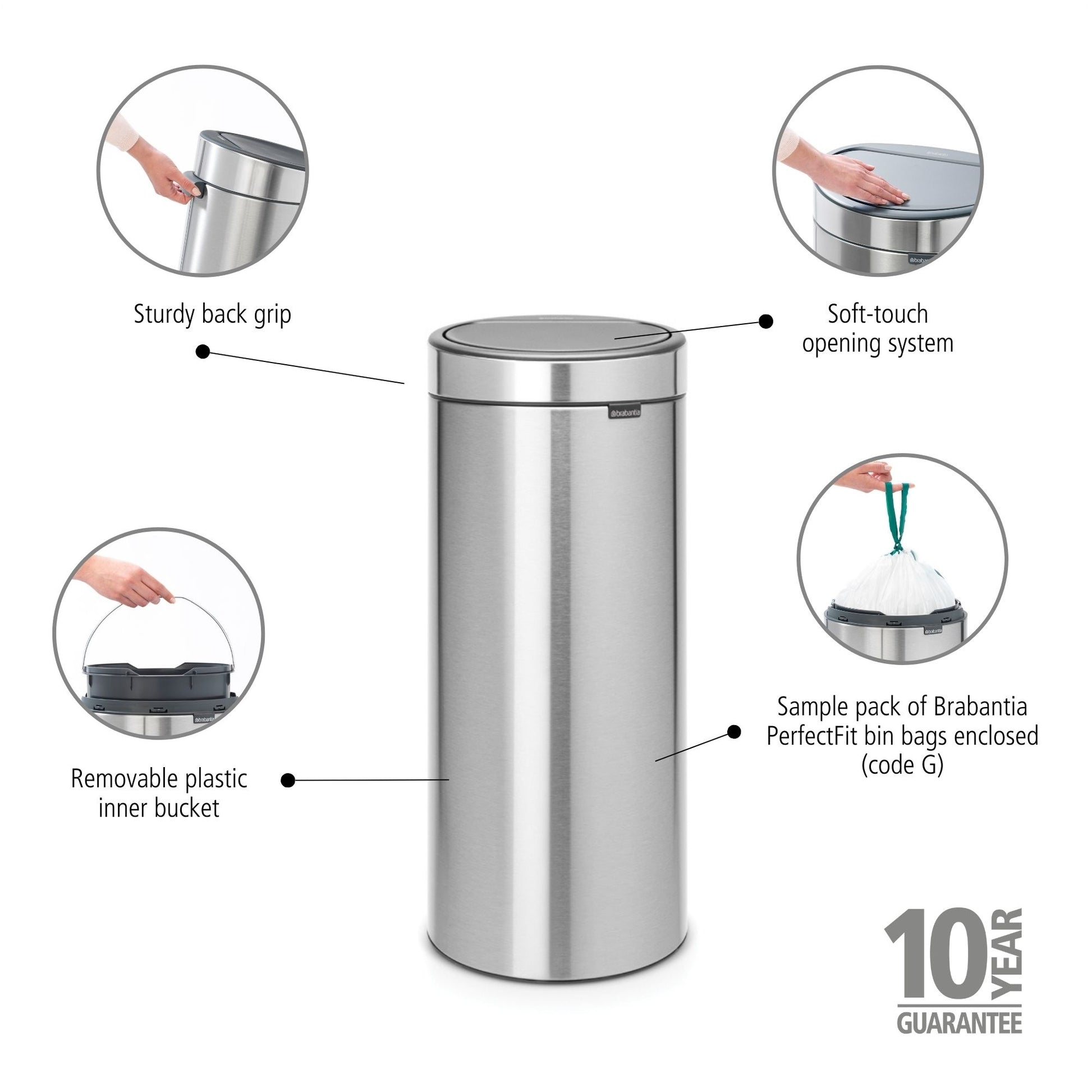 Sturdy back grip

Soft-touch opening system

brabantia

Removable plastic inner bucket

Sample pack of Brabantia PerfectFit bin bags enclosed (code G)

10 YEAR GUARANTEE