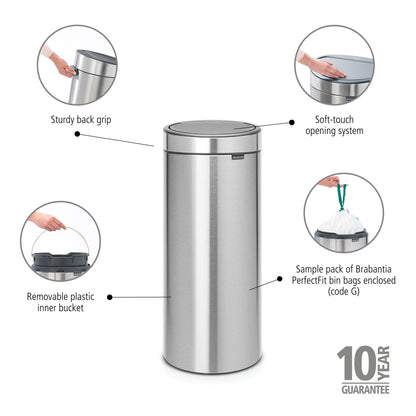 Sturdy back grip

Soft-touch opening system

Removable plastic inner bucket

Sample pack of Brabantia PerfectFit bin bags enclosed (code G)

10 YEAR GUARANTEE