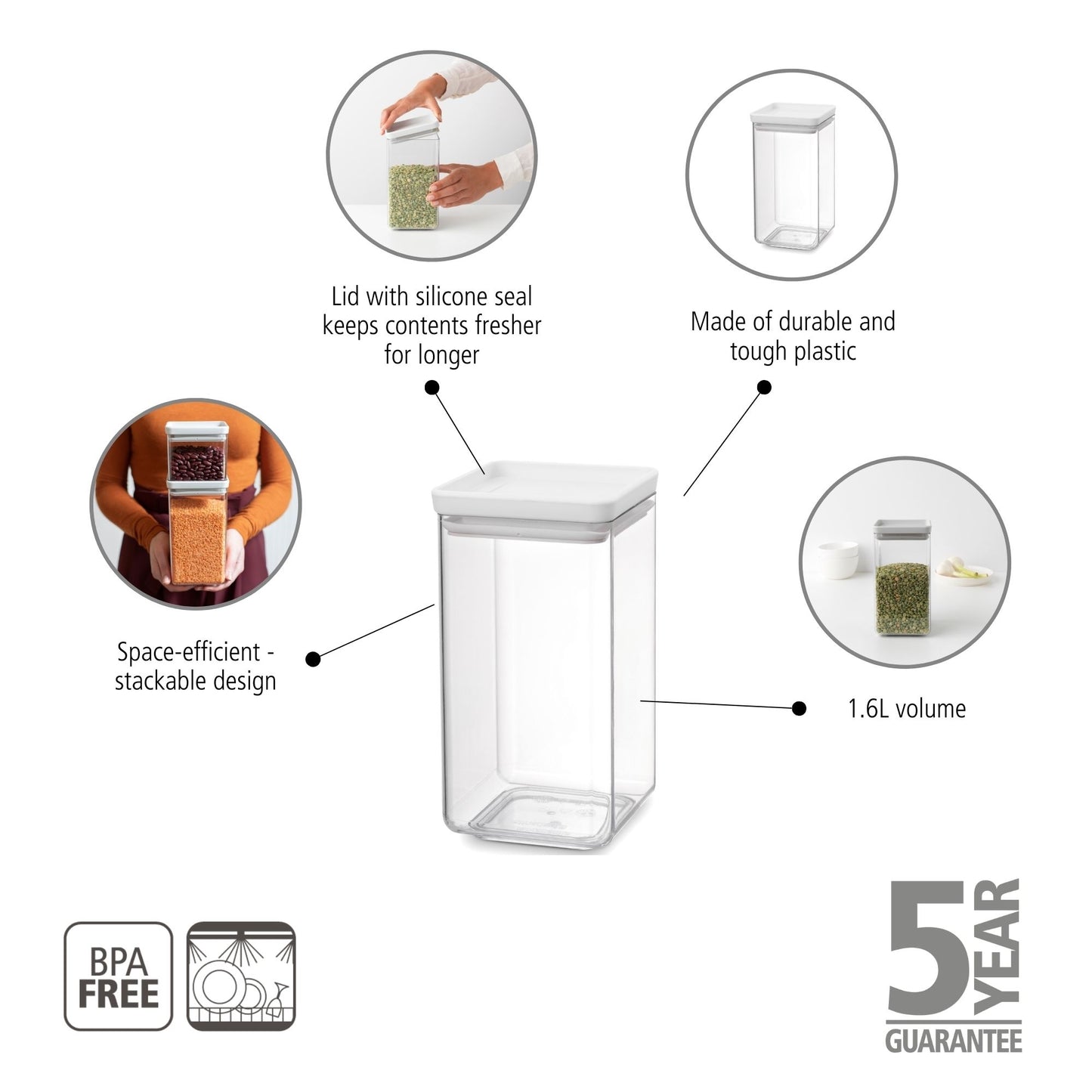 Lid with silicone seal keeps contents fresher for longer

Made of durable and tough plastic

Space-efficient - stackable design

1.6L volume

BPA FREE

5 YEAR GUARANTEE