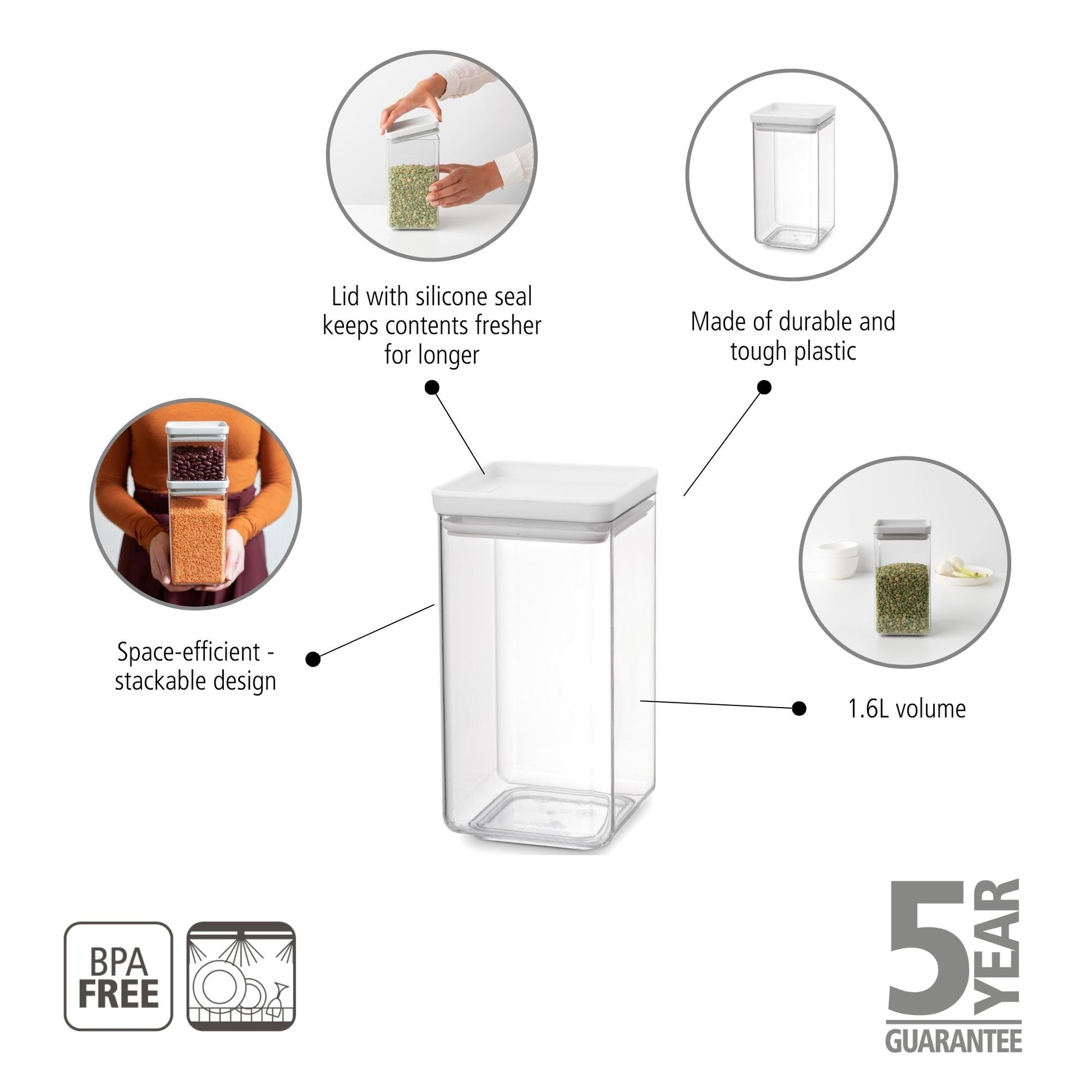 Lid with silicone seal keeps contents fresher for longer

Made of durable and tough plastic

Space-efficient - stackable design

1.6L volume

BPA FREE

5 YEAR GUARANTEE