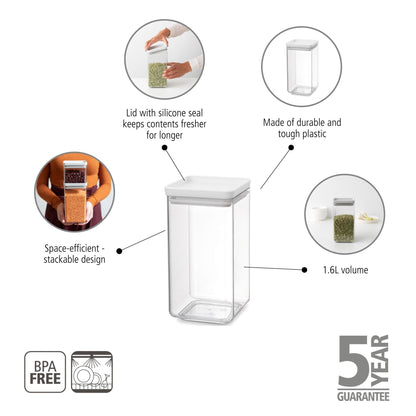 Lid with silicone seal keeps contents fresher for longer

Made of durable and tough plastic

Space-efficient - stackable design

1.6L volume

BPA FREE

5 YEAR GUARANTEE