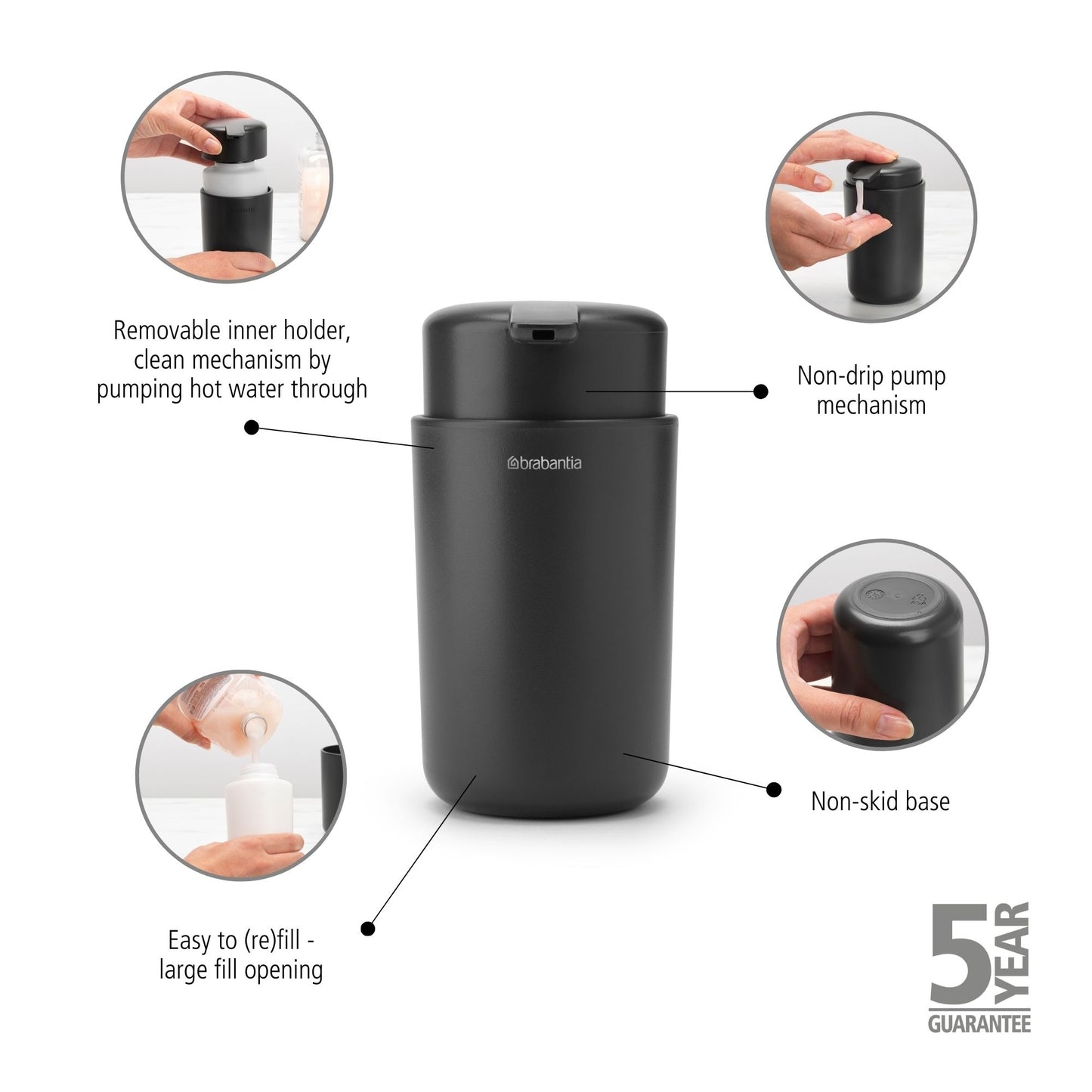 Removable inner holder, clean mechanism by pumping hot water through

Non-drip pump mechanism

brabantia

Non-skid base

Easy to (re)fill - large fill opening

5 YEAR GUARANTEE