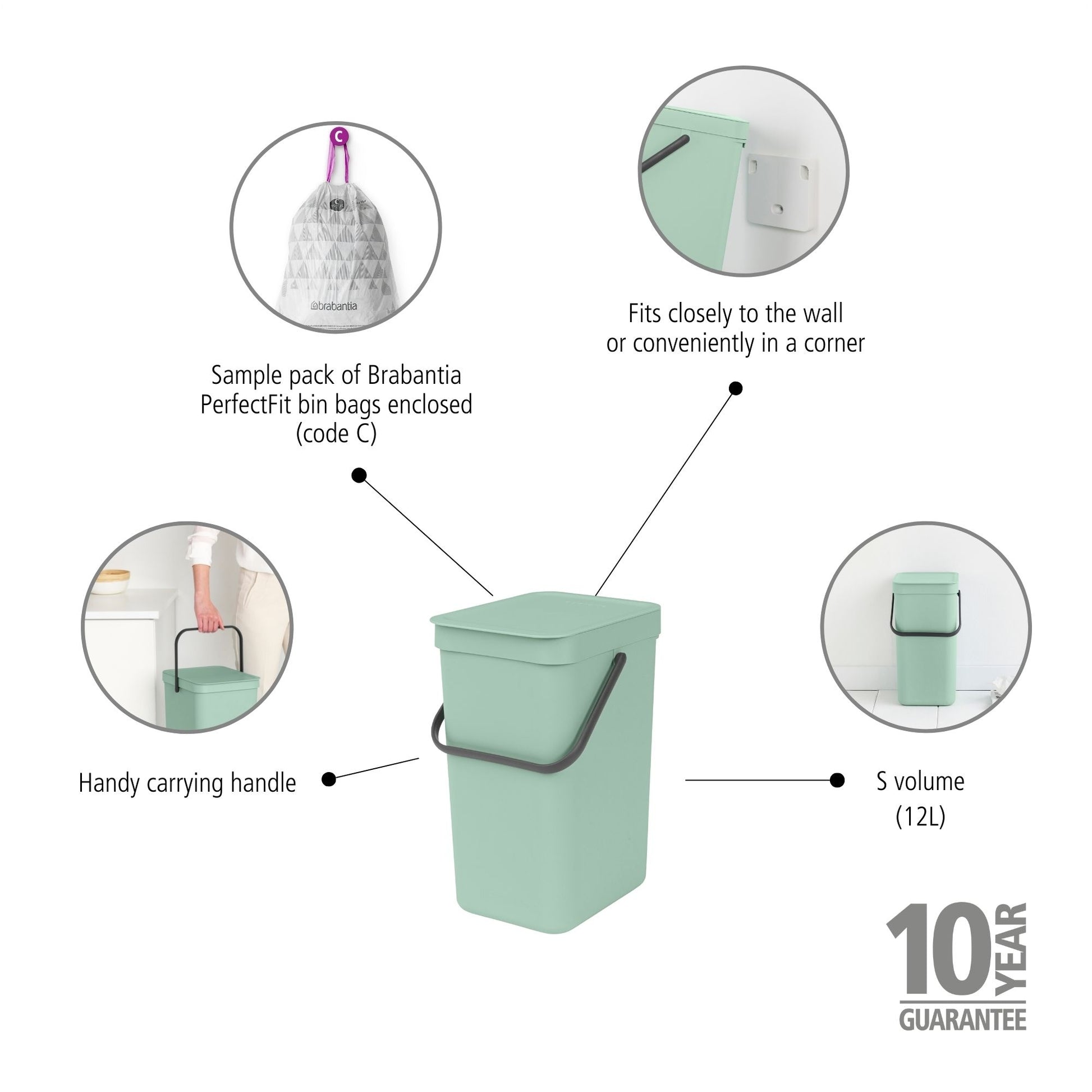 C

brabantia

Sample pack of Brabantia PerfectFit bin bags enclosed (code C)

Fits closely to the wall or conveniently in a corner

Handy carrying handle

S volume (12L)

10 YEAR GUARANTEE